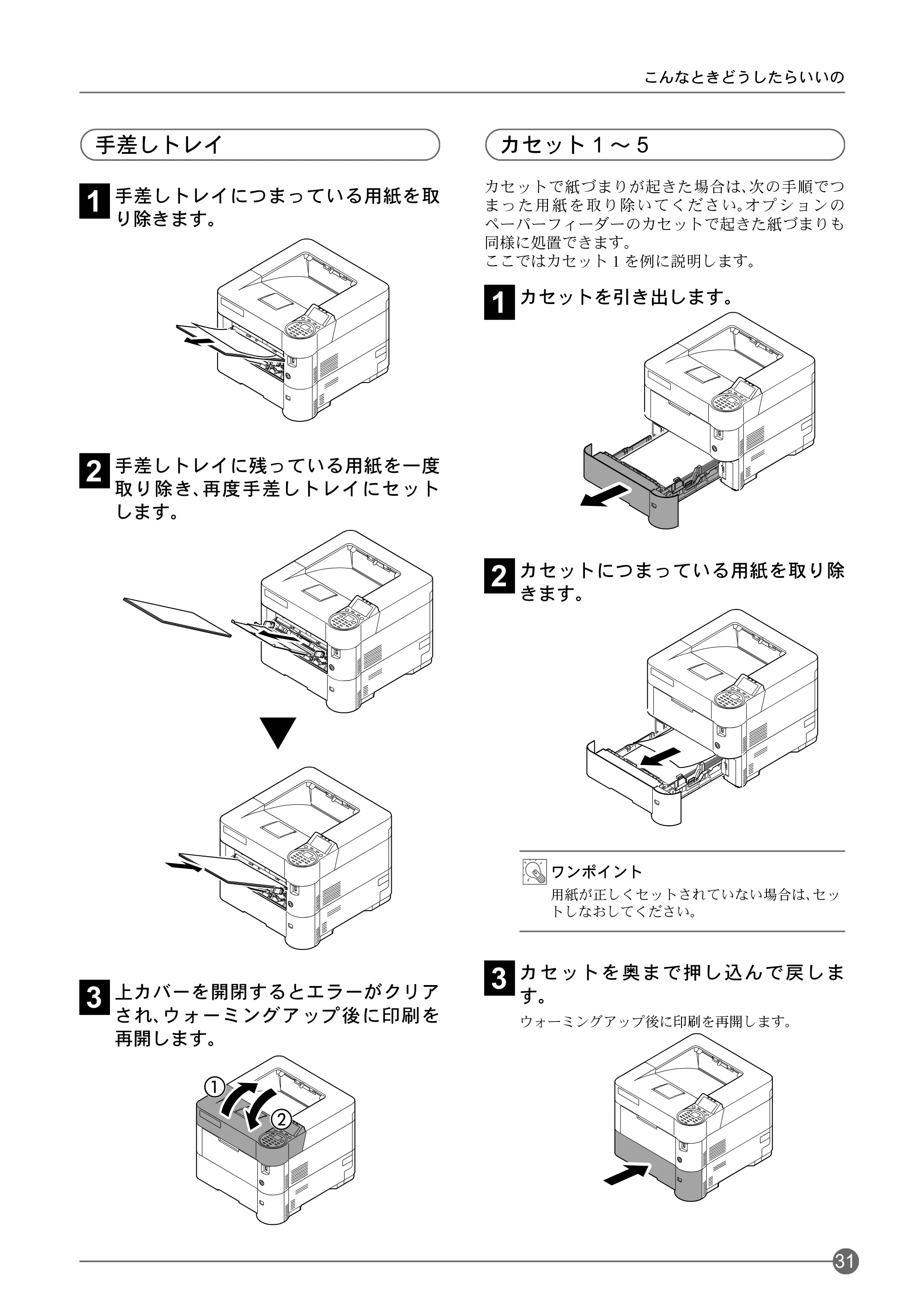 こんなときどうしたらいいの

手差しトレイ

1 手差しトレイにつまっている用紙を取り除きます。

2 手差しトレイに残っている用紙を一度取り除き、再度手差しトレイにセットします。

3 上カバーを開閉するとエラーがクリアされ、ウォーミングアップ後に印刷を再開します。

①

②

カセット1～5

カセットで紙づまりが起きた場合は、次の手順でつまった用紙を取り除いてください。オプションのペーパーフィーダーのカセットで起きた紙づまりも同様に処置できます。
ここではカセット1を例に説明します。

1 カセットを引き出します。

2 カセットにつまっている用紙を取り除きます。

ワンポイント
用紙が正しくセットされていない場合は、セットしなおしてください。

3 カセットを奥まで押し込んで戻します。

ウォーミングアップ後に印刷を再開します。

31