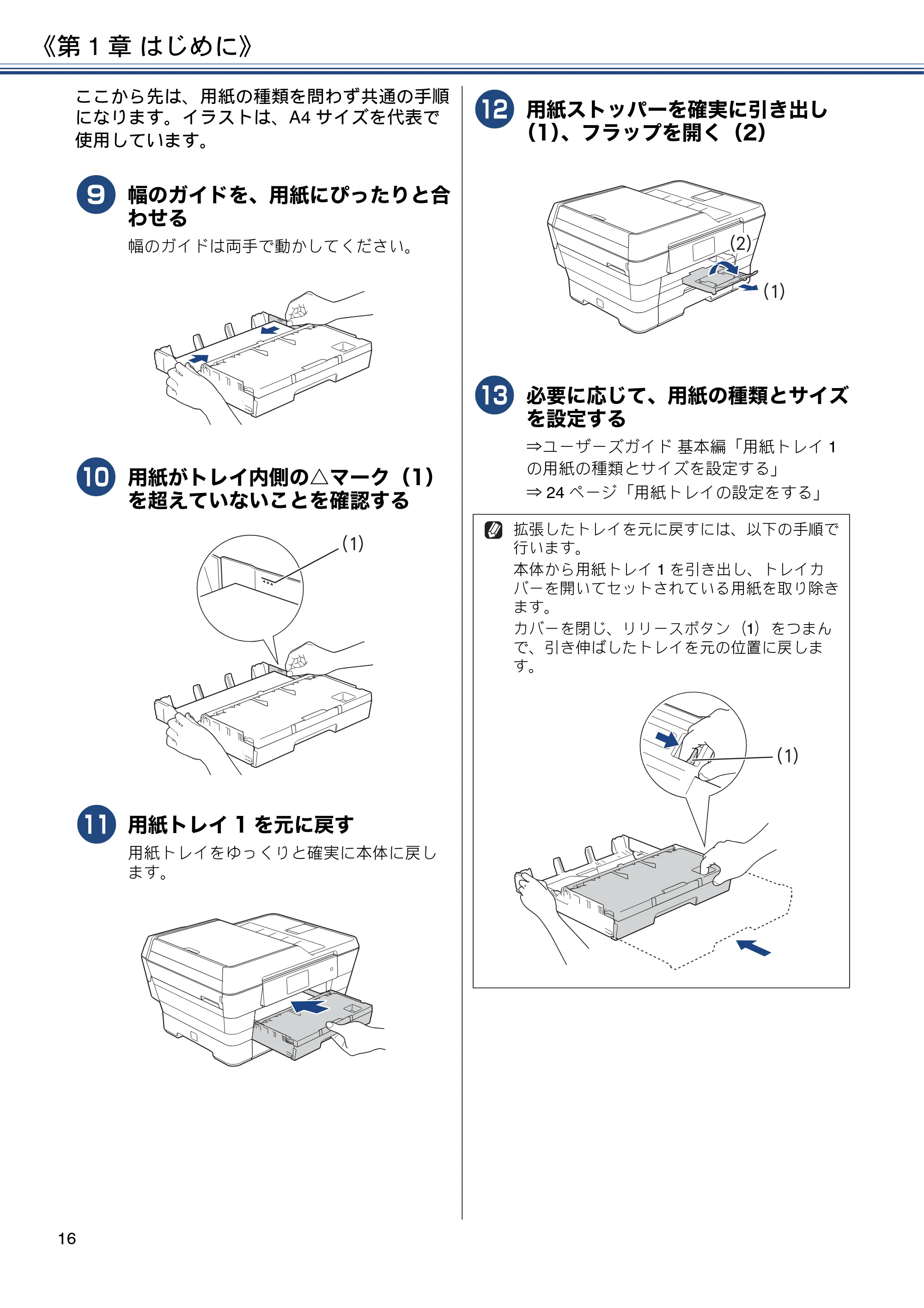 《第1章 はじめに》

ここから先は、用紙の種類を問わず共通の手順になります。イラストは、A4サイズを代表で使用しています。

9 幅のガイドを、用紙にぴったりと合わせる

幅のガイドは両手で動かしてください。

10 用紙がトレイ内側の△マーク(1)を超えていないことを確認する

(1)

11 用紙トレイ1を元に戻す

用紙トレイをゆっくりと確実に本体に戻します。

12 用紙ストッパーを確実に引き出し(1)、フラップを開く(2)

(2)
(1)

13 必要に応じて、用紙の種類とサイズを設定する

⇒ユーザーズガイド 基本編「用紙トレイ1の用紙の種類とサイズを設定する」
⇒24ページ「用紙トレイの設定をする」

拡張したトレイを元に戻すには、以下の手順で行います。
本体から用紙トレイ1を引き出し、トレイカバーを開いてセットされている用紙を取り除きます。
カバーを閉じ、リリースボタン(1)をつまんで、引き伸ばしたトレイを元の位置に戻します。

(1)

16