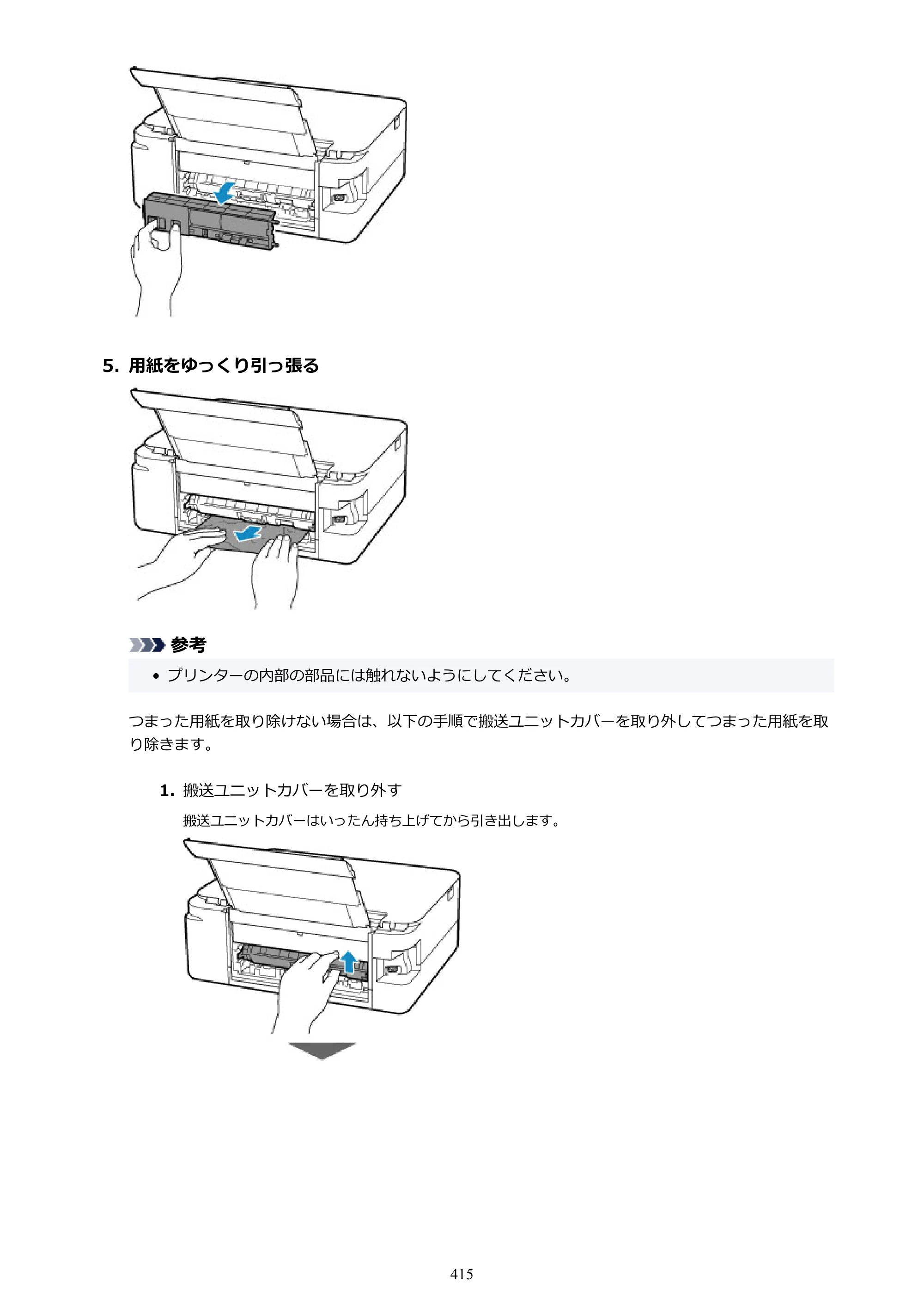 5.用紙をゆっくり引っ張る

参考

• プリンターの内部の部品には触れないようにしてください。

つまった用紙を取り除けない場合は、以下の手順で搬送ユニットカバーを取り外してつまった用紙を取り除きます。

1.搬送ユニットカバーを取り外す

搬送ユニットカバーはいったん持ち上げてから引き出します。

415