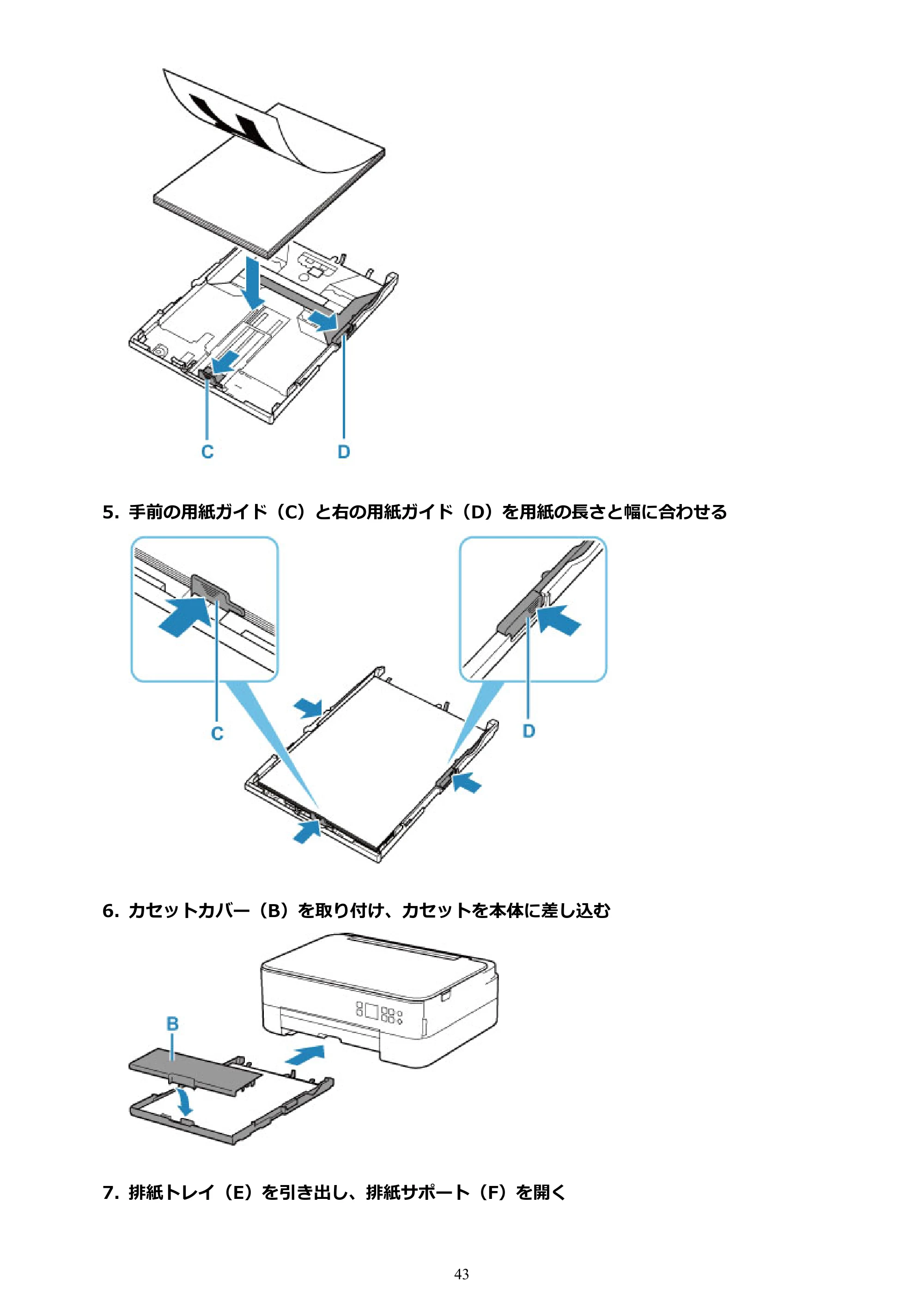 C
D

5.手前の用紙ガイド（C）と右の用紙ガイド（D）を用紙の長さと幅に合わせる

C
D

6.カセットカバー（B）を取り付け、カセットを本体に差し込む

B

7.排紙トレイ（E）を引き出し、排紙サポート（F）を開く

43