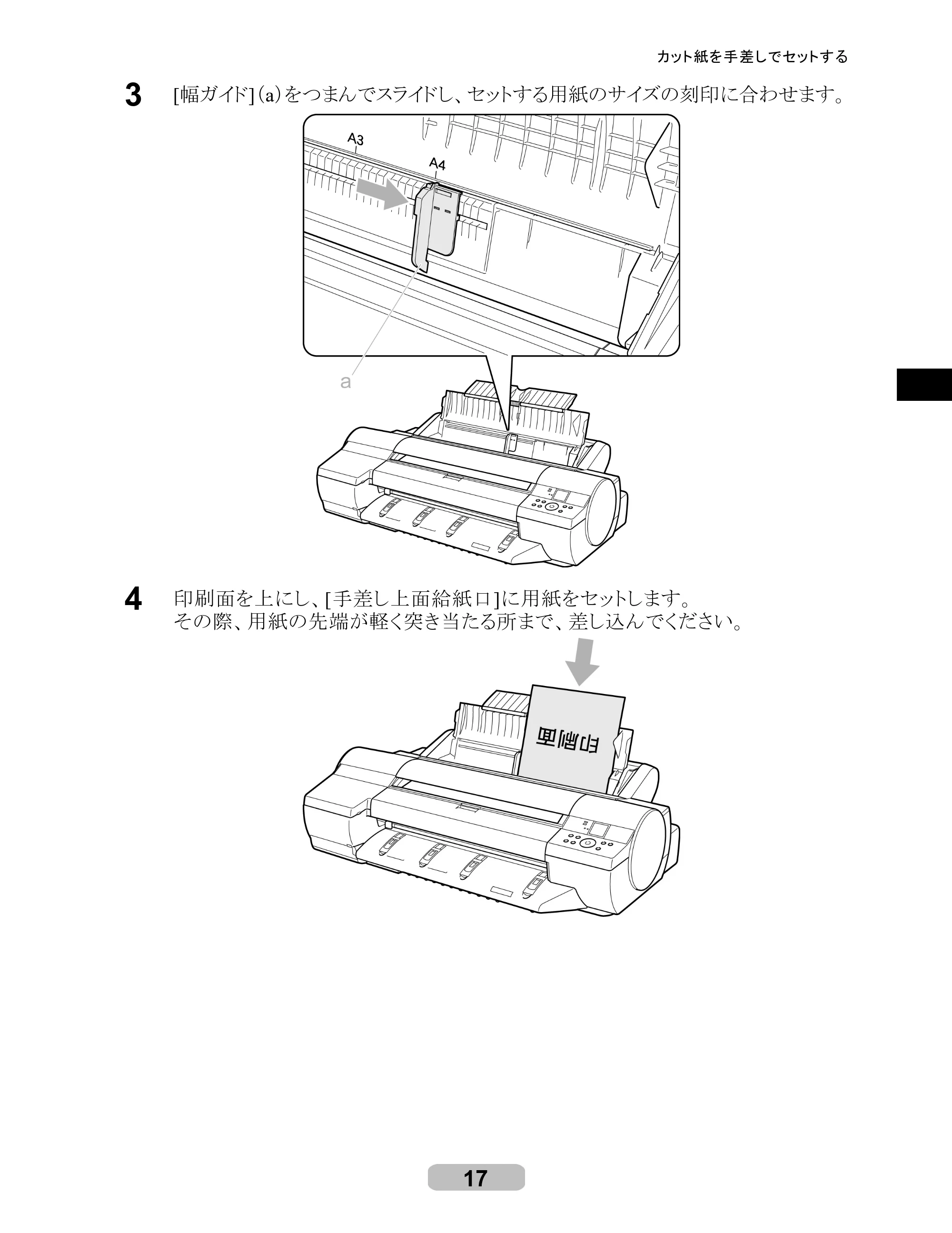 カット紙を手差しでセットする

3 [幅ガイド](a)をつまんでスライドし、セットする用紙のサイズの刻印に合わせます。

A3
A4
a

4 印刷面を上にし、[手差し上面給紙口]に用紙をセットします。
その際、用紙の先端が軽く突き当たる所まで、差し込んでください。

印刷面

17