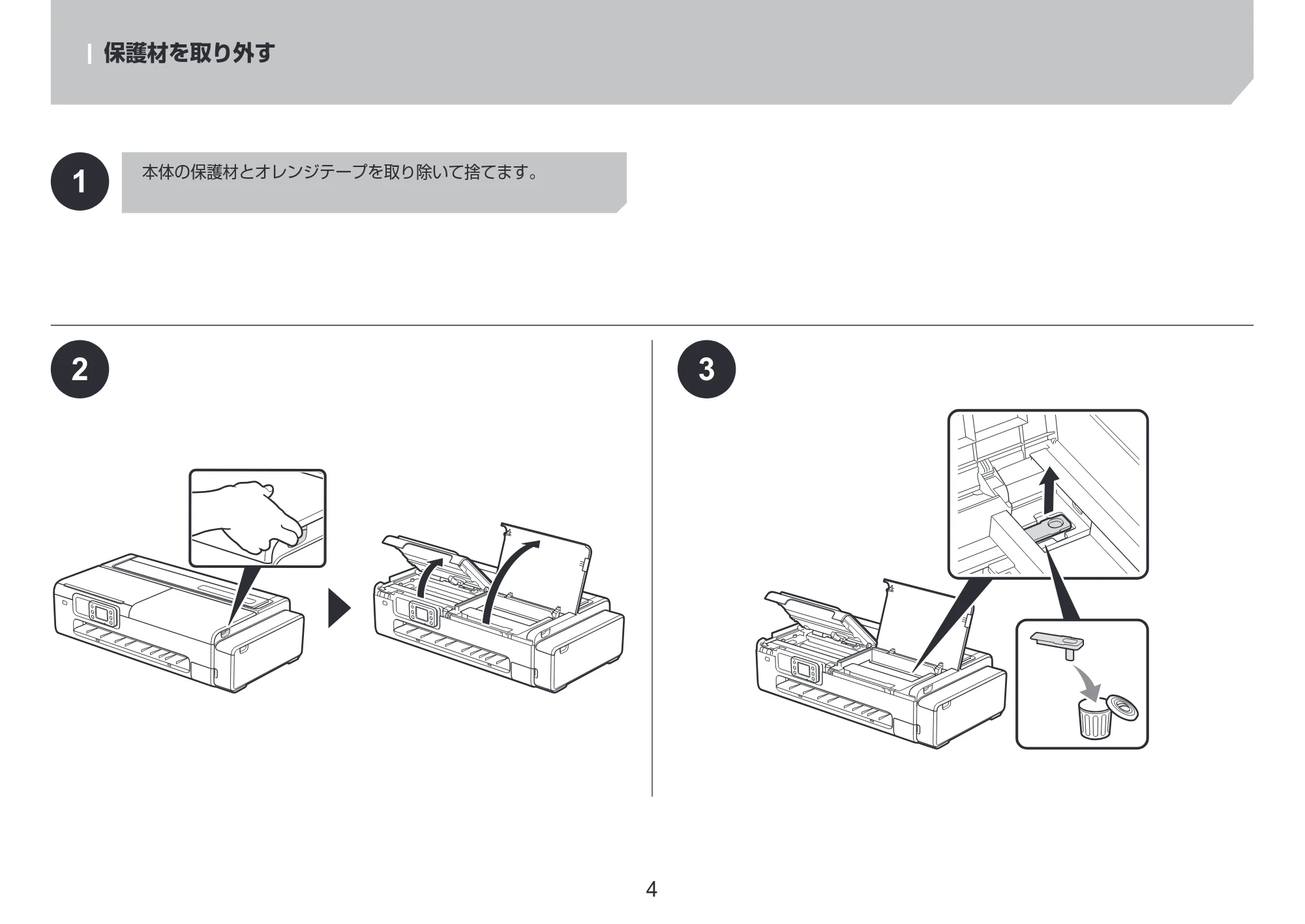 保護材を取り外す

1

本体の保護材とオレンジテープを取り除いて捨てます。

2

3

4