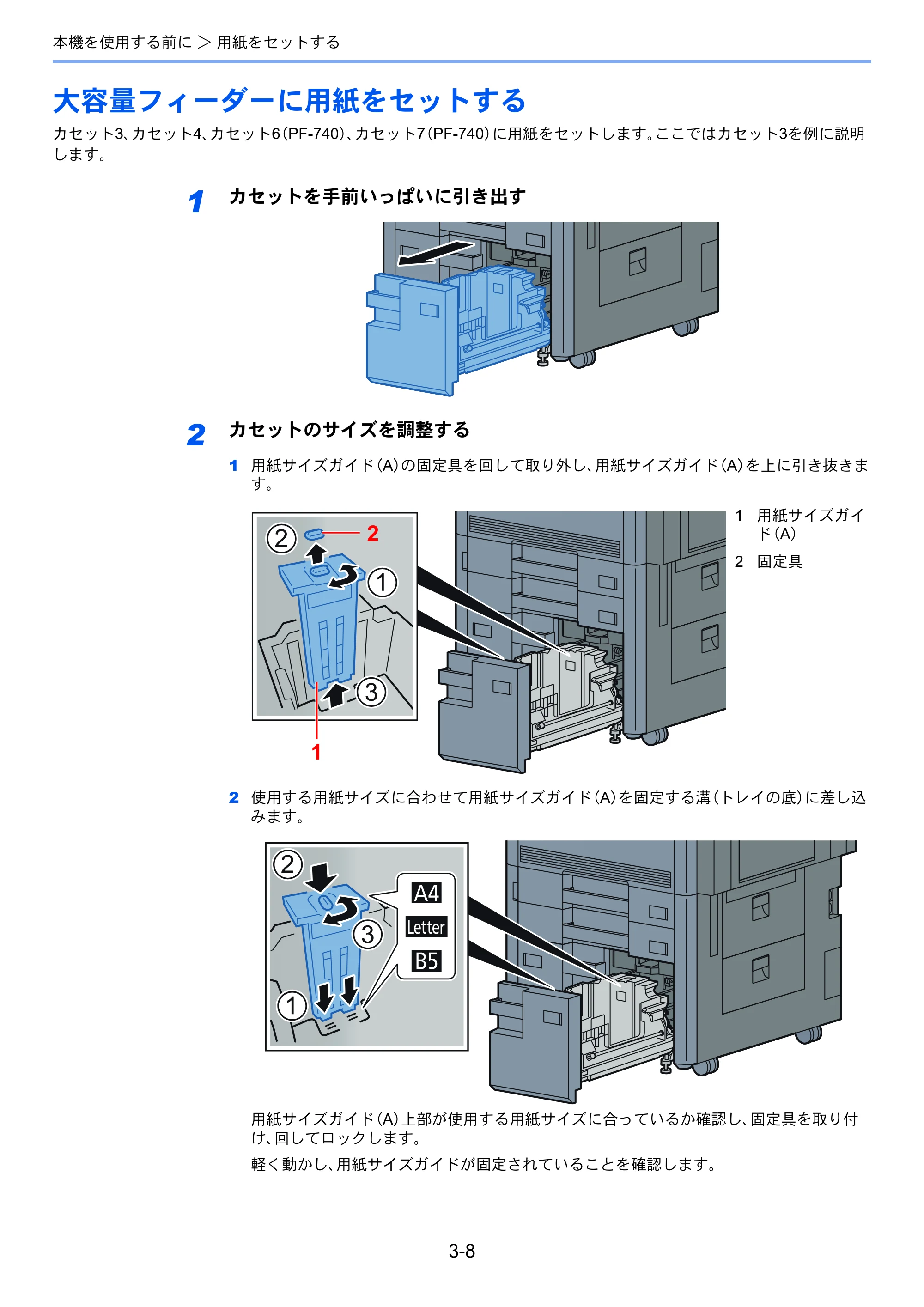 本機を使用する前に > 用紙をセットする

大容量フィーダーに用紙をセットする

カセット3、カセット4、カセット6(PF-740)、カセット7(PF-740)に用紙をセットします。ここではカセット3を例に説明します。

1 カセットを手前いっぱいに引き出す

2 カセットのサイズを調整する

1 用紙サイズガイド(A)の固定具を回して取り外し、用紙サイズガイド(A)を上に引き抜きます。

② 2
①
③
1

1 用紙サイズガイド(A)
2 固定具

2 使用する用紙サイズに合わせて用紙サイズガイド(A)を固定する溝(トレイの底)に差し込みます。

②
③
①
A4
Letter
B5

用紙サイズガイド(A)上部が使用する用紙サイズに合っているか確認し、固定具を取り付け、回してロックします。

軽く動かし、用紙サイズガイドが固定されていることを確認します。

3-8