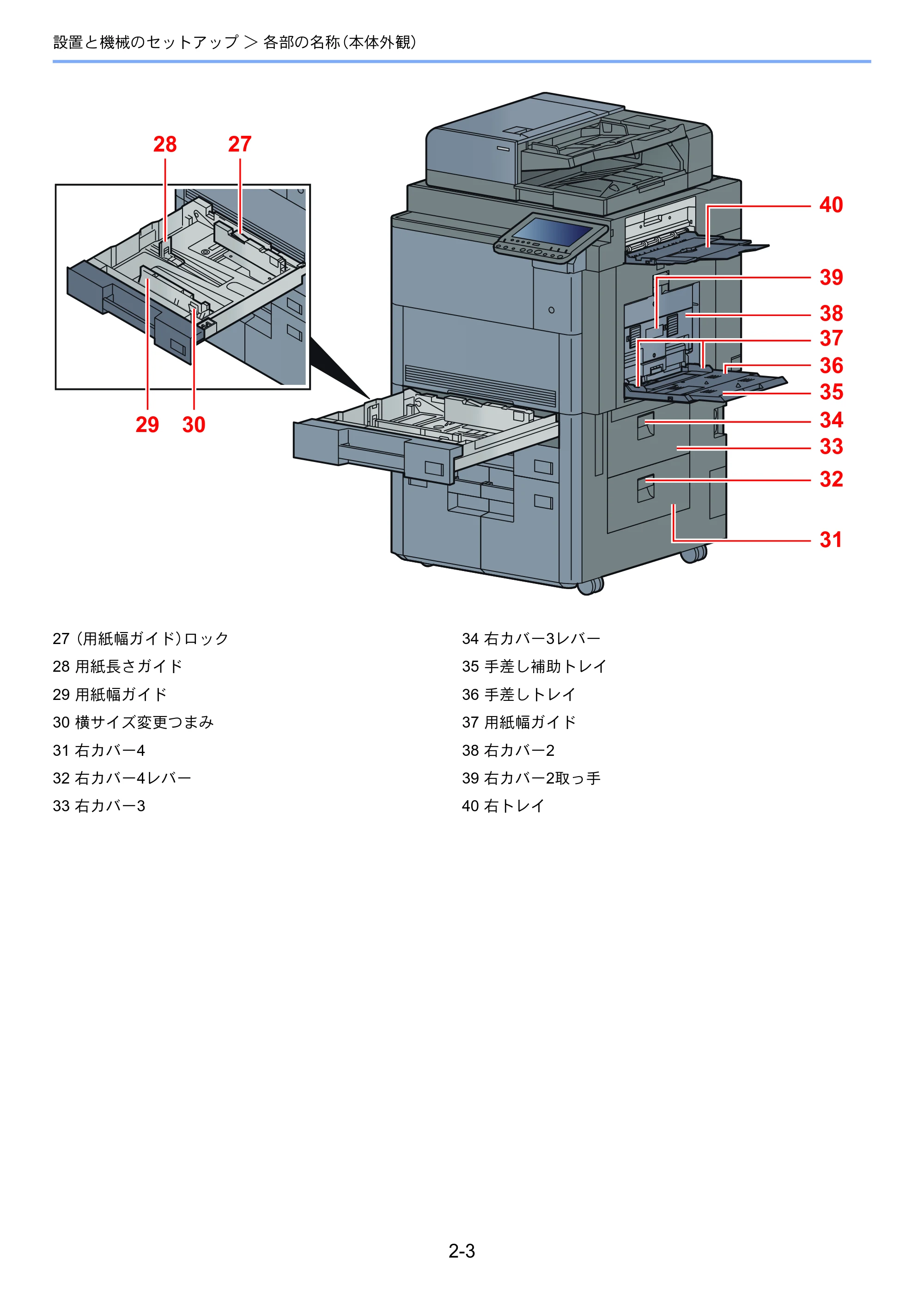 設置と機械のセットアップ ＞ 各部の名称（本体外観）

28 27

29 30

40
39
38
37
36
35
34
33
32
31

27 （用紙幅ガイド）ロック
28 用紙長さガイド
29 用紙幅ガイド
30 横サイズ変更つまみ
31 右カバー4
32 右カバー4レバー
33 右カバー3

34 右カバー3レバー
35 手差し補助トレイ
36 手差しトレイ
37 用紙幅ガイド
38 右カバー2
39 右カバー2取っ手
40 右トレイ

2-3