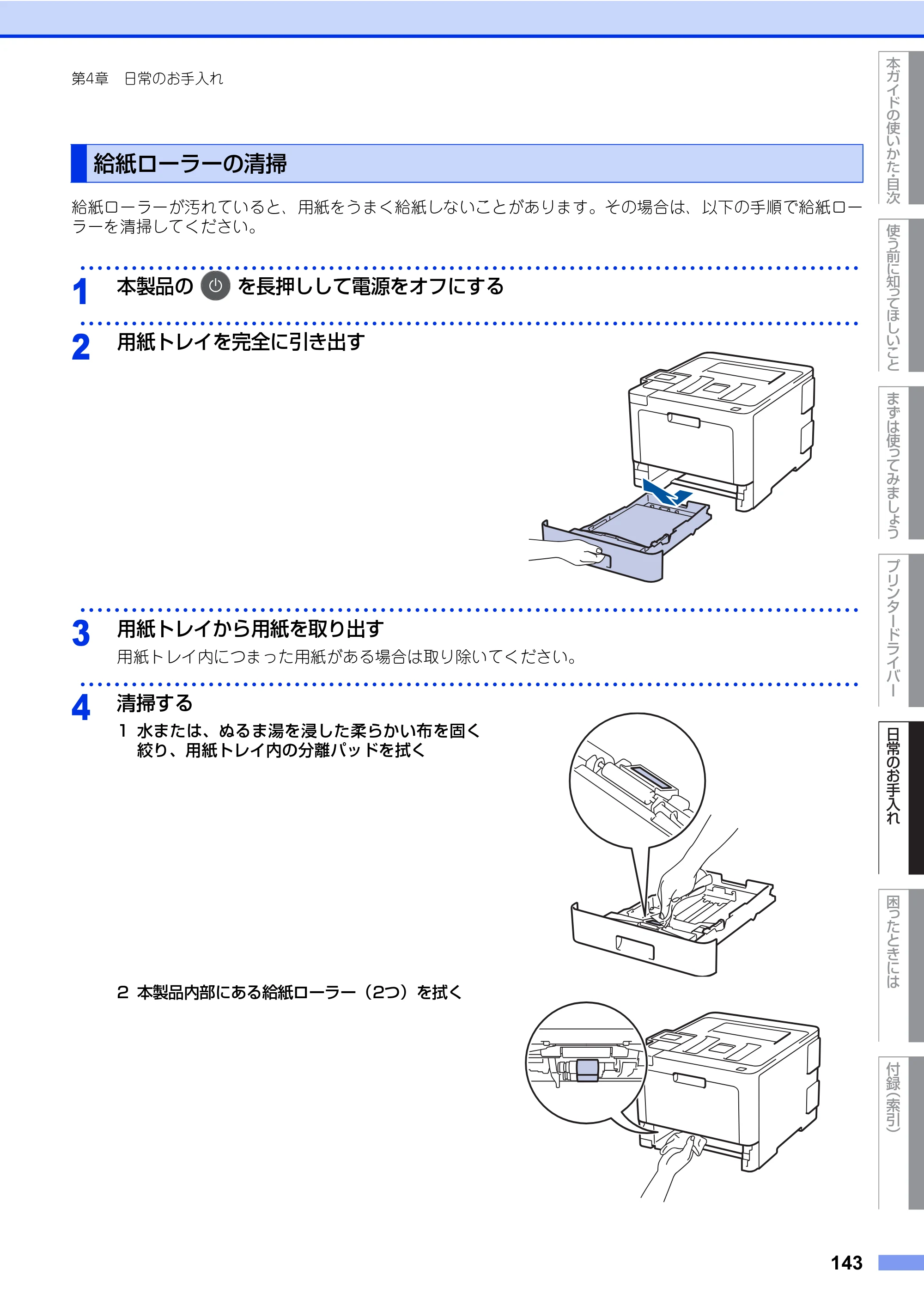 第4章 日常のお手入れ

給紙ローラーの清掃

給紙ローラーが汚れていると、用紙をうまく給紙しないことがあります。その場合は、以下の手順で給紙ローラーを清掃してください。

1 本製品の を長押しして電源をオフにする

2 用紙トレイを完全に引き出す

3 用紙トレイから用紙を取り出す
用紙トレイ内につまった用紙がある場合は取り除いてください。

4 清掃する
1 水または、ぬるま湯を浸した柔らかい布を固く絞り、用紙トレイ内の分離パッドを拭く

2 本製品内部にある給紙ローラー（2つ）を拭く

本ガイドの使いかた・目次
使う前に知ってほしいこと
まずは使ってみましょう
プリンタードライバー
日常のお手入れ
困ったときには
付録（索引）

143