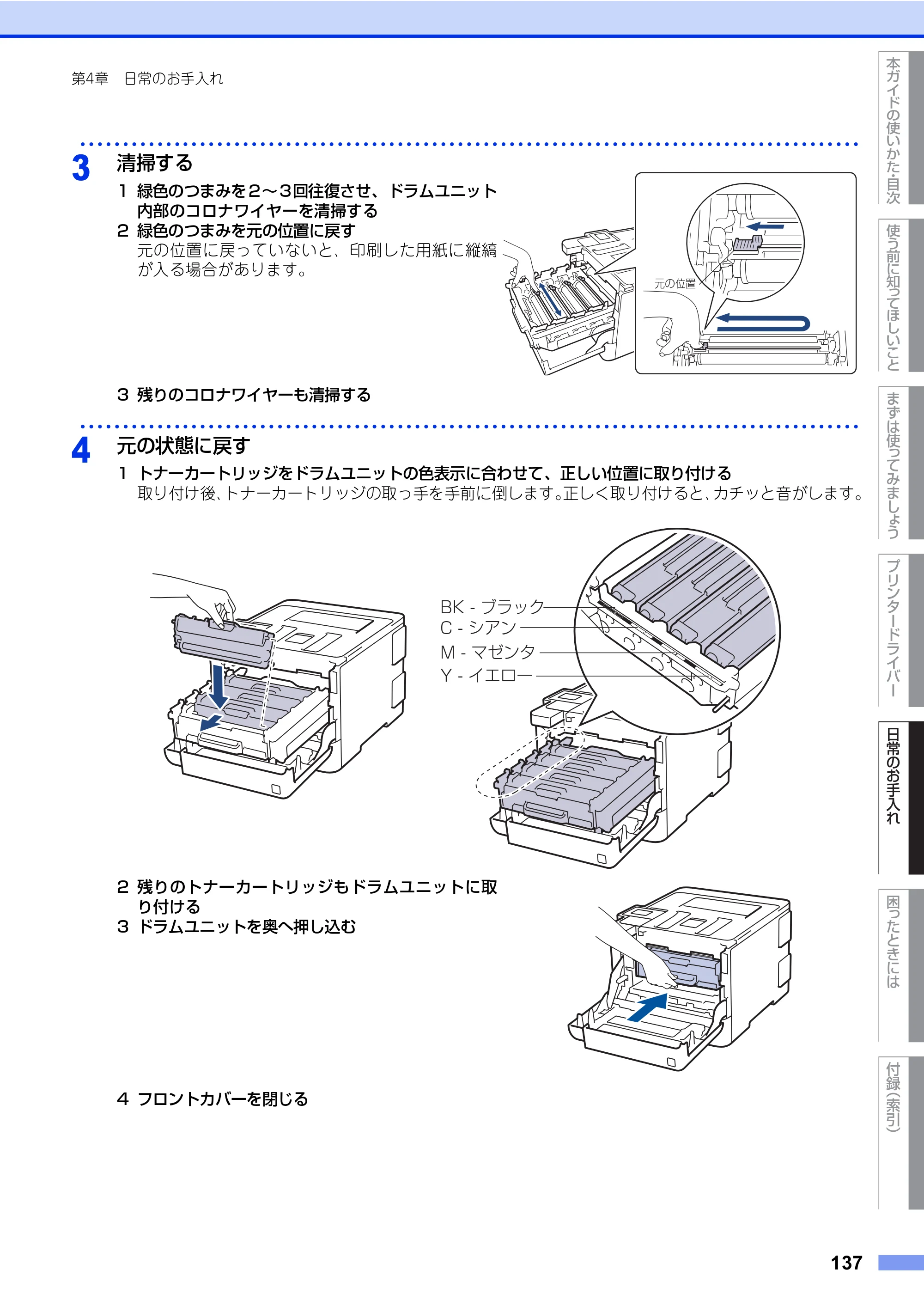 第4章 日常のお手入れ

3 清掃する

1 緑色のつまみを2～3回往復させ、ドラムユニット内部のコロナワイヤーを清掃する

2 緑色のつまみを元の位置に戻す
元の位置に戻っていないと、印刷した用紙に縦縞が入る場合があります。

元の位置

3 残りのコロナワイヤーも清掃する

4 元の状態に戻す

1 トナーカートリッジをドラムユニットの色表示に合わせて、正しい位置に取り付ける
取り付け後、トナーカートリッジの取っ手を手前に倒します。正しく取り付けると、カチッと音がします。

BK - ブラック
C - シアン
M - マゼンタ
Y - イエロー

2 残りのトナーカートリッジもドラムユニットに取り付ける

3 ドラムユニットを奥へ押し込む

4 フロントカバーを閉じる

本ガイドの使いかた・目次
使う前に知ってほしいこと
まずは使ってみましょう
プリンタードライバー
日常のお手入れ
困ったときには
付録(索引)

137