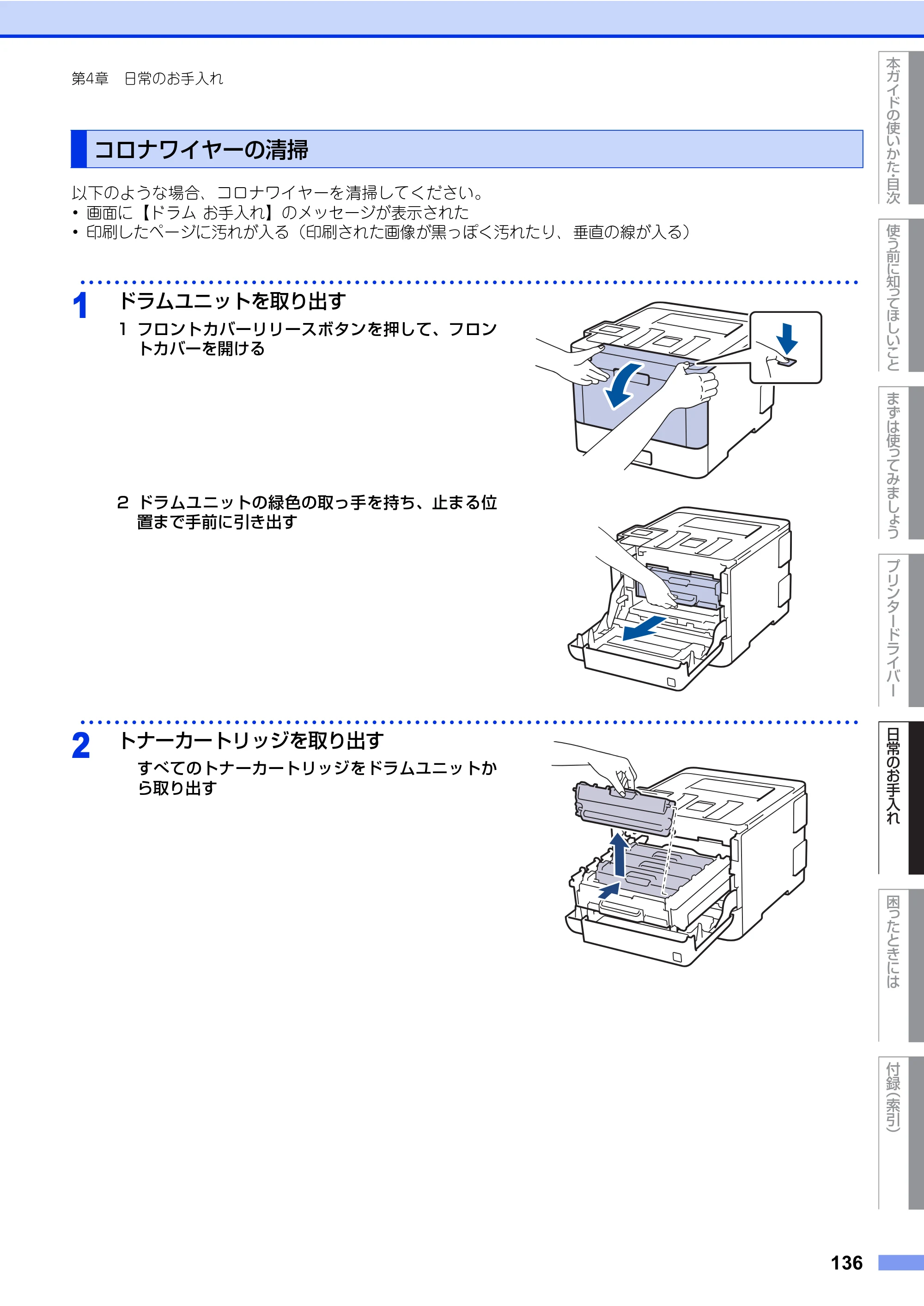 第4章 日常のお手入れ

コロナワイヤーの清掃

以下のような場合、コロナワイヤーを清掃してください。
• 画面に【ドラム お手入れ】のメッセージが表示された
• 印刷したページに汚れが入る（印刷された画像が黒っぽく汚れたり、垂直の線が入る）

1 ドラムユニットを取り出す

1 フロントカバーリリースボタンを押して、フロントカバーを開ける

2 ドラムユニットの緑色の取っ手を持ち、止まる位置まで手前に引き出す

2 トナーカートリッジを取り出す

すべてのトナーカートリッジをドラムユニットから取り出す

本ガイドの使いかた・目次

使う前に知ってほしいこと

まずは使ってみましょう

プリンタードライバー

日常のお手入れ

困ったときには

付録（索引）

136