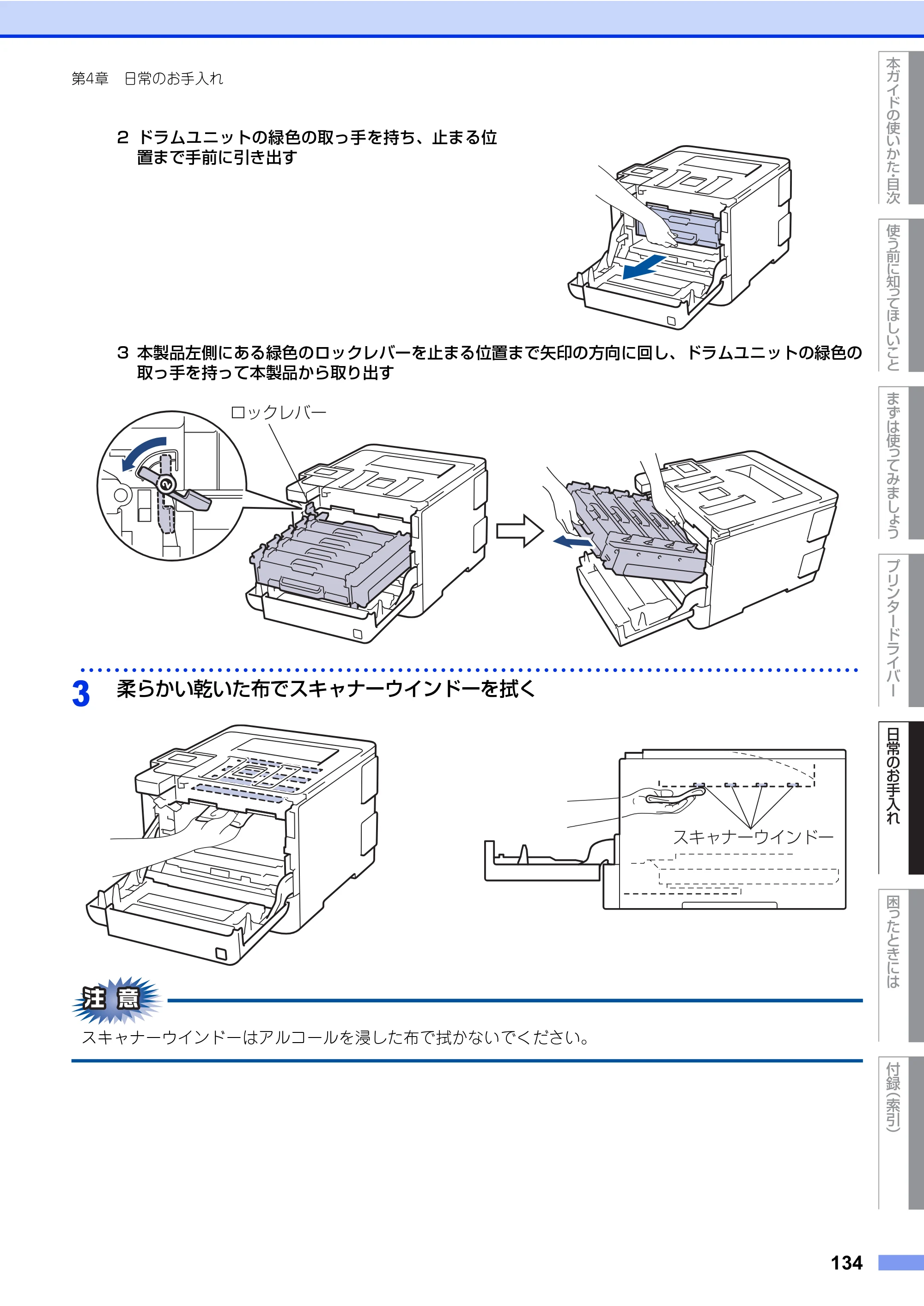 第4章 日常のお手入れ

2 ドラムユニットの緑色の取っ手を持ち、止まる位置まで手前に引き出す

3 本製品左側にある緑色のロックレバーを止まる位置まで矢印の方向に回し、ドラムユニットの緑色の取っ手を持って本製品から取り出す

ロックレバー

3 柔らかい乾いた布でスキャナーウインドーを拭く

スキャナーウインドー

注意

スキャナーウインドーはアルコールを浸した布で拭かないでください。

本ガイドの使いかた・目次
使う前に知ってほしいこと
まずは使ってみましょう
プリンタードライバー
日常のお手入れ
困ったときには
付録(索引)

134