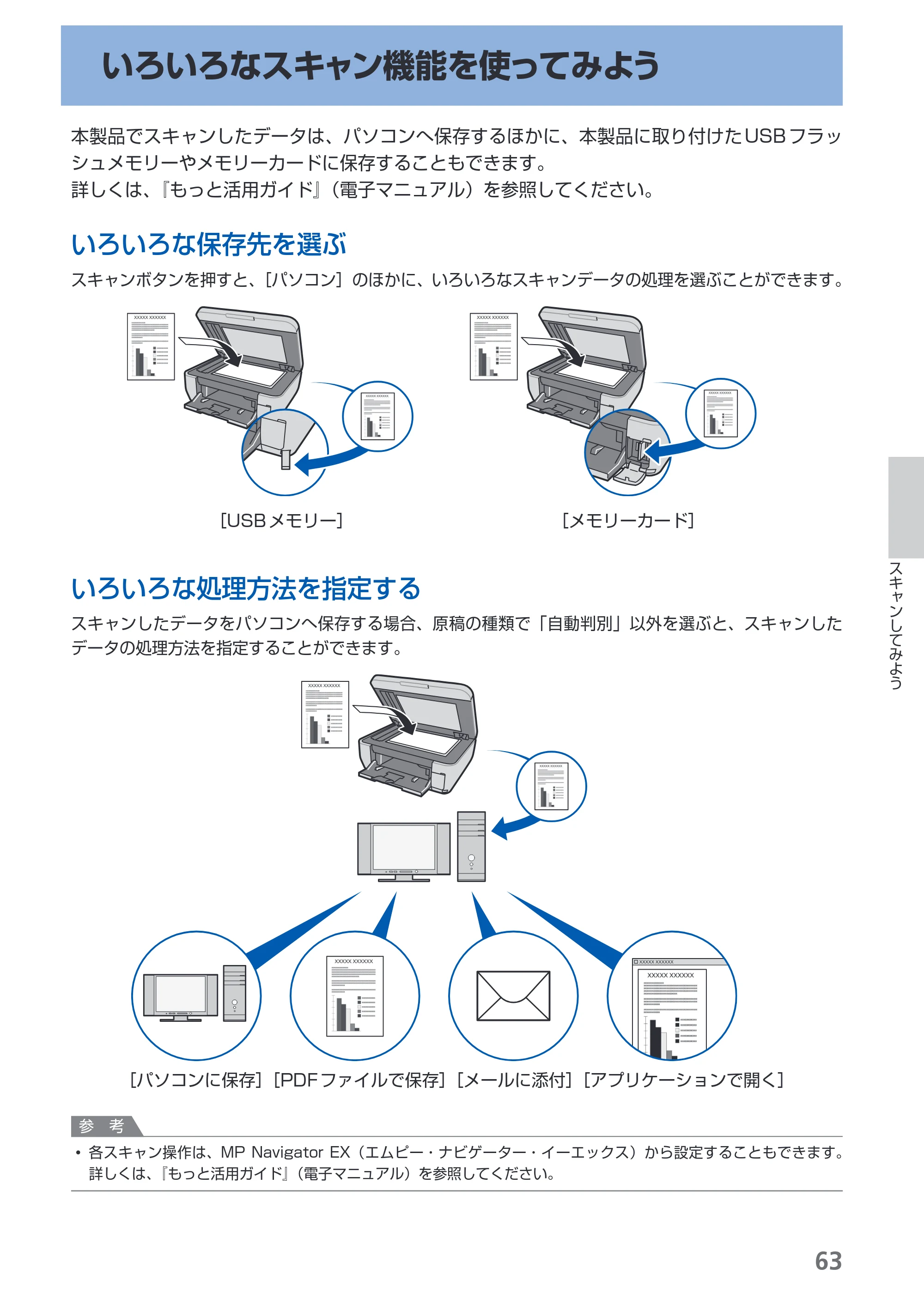 いろいろなスキャン機能を使ってみよう

本製品でスキャンしたデータは、パソコンへ保存するほかに、本製品に取り付けたUSBフラッシュメモリーやメモリーカードに保存することもできます。
詳しくは、『もっと活用ガイド』(電子マニュアル)を参照してください。

いろいろな保存先を選ぶ

スキャンボタンを押すと、[パソコン]のほかに、いろいろなスキャンデータの処理を選ぶことができます。

[USBメモリー]

[メモリーカード]

いろいろな処理方法を指定する

スキャンしたデータをパソコンへ保存する場合、原稿の種類で「自動判別」以外を選ぶと、スキャンしたデータの処理方法を指定することができます。

[パソコンに保存] [PDFファイルで保存] [メールに添付] [アプリケーションで開く]

参考

• 各スキャン操作は、MP Navigator EX(エムピー・ナビゲーター・イーエックス)から設定することもできます。詳しくは、『もっと活用ガイド』(電子マニュアル)を参照してください。

スキャンしてみよう

63