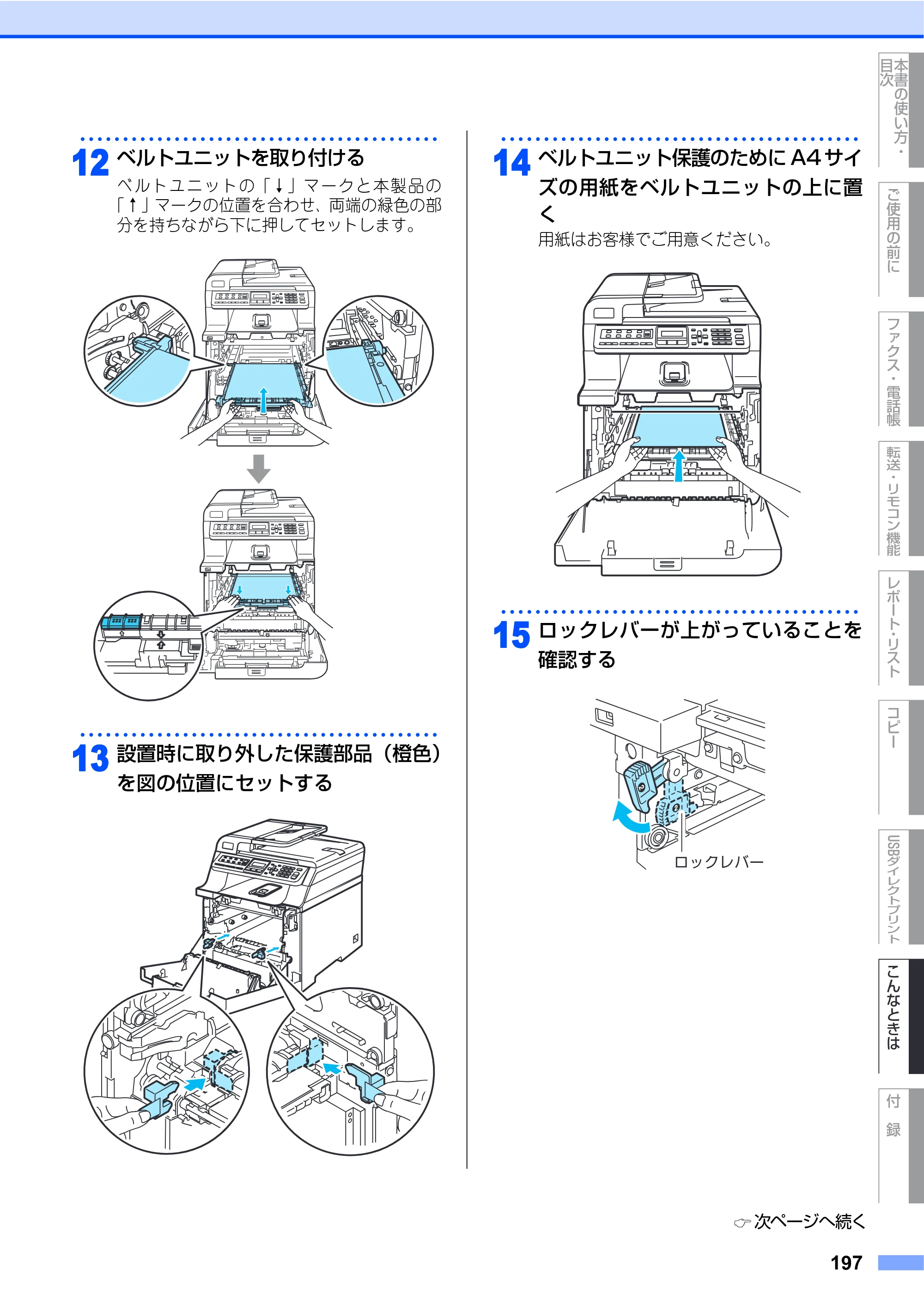 12 ベルトユニットを取り付ける

ベルトユニットの「↓」マークと本製品の「↑」マークの位置を合わせ、両端の緑色の部分を持ちながら下に押してセットします。

13 設置時に取り外した保護部品（橙色）を図の位置にセットする

14 ベルトユニット保護のためにA4サイズの用紙をベルトユニットの上に置く

用紙はお客様でご用意ください。

15 ロックレバーが上がっていることを確認する

ロックレバー

本書の使い方・目次
ご使用の前に
ファクス・電話帳
転送・リモコン機能
レポート・リスト
コピー
USBダイレクトプリント
こんなときは
付録

☞次ページへ続く

197