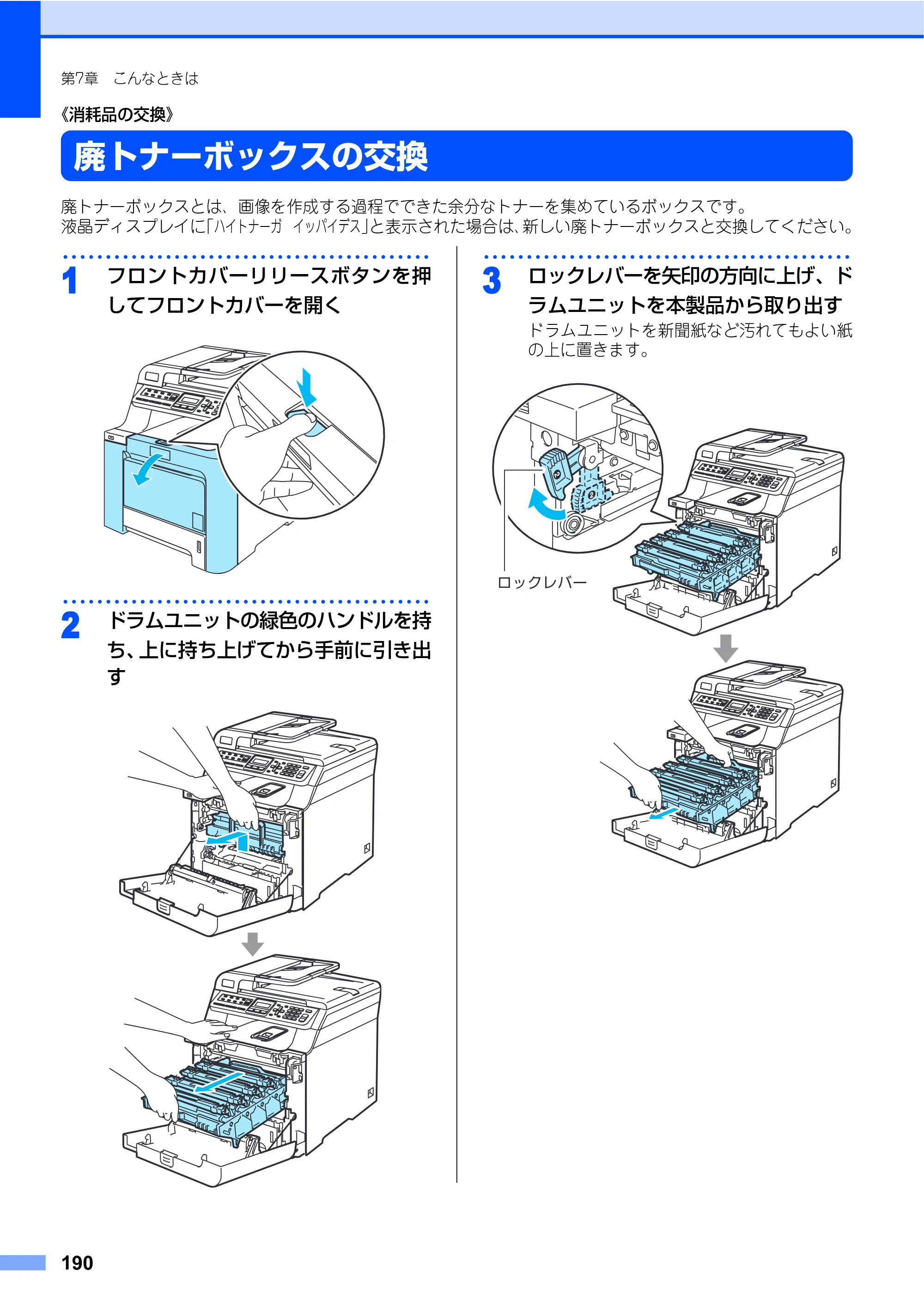 第7章　こんなときは

《消耗品の交換》

廃トナーボックスの交換

廃トナーボックスとは、画像を作成する過程でできた余分なトナーを集めているボックスです。
液晶ディスプレイに「ハイトナーガ イッパイデス」と表示された場合は、新しい廃トナーボックスと交換してください。

1 フロントカバーリリースボタンを押してフロントカバーを開く

2 ドラムユニットの緑色のハンドルを持ち、上に持ち上げてから手前に引き出す

3 ロックレバーを矢印の方向に上げ、ドラムユニットを本製品から取り出す

ドラムユニットを新聞紙など汚れてもよい紙の上に置きます。

ロックレバー

190