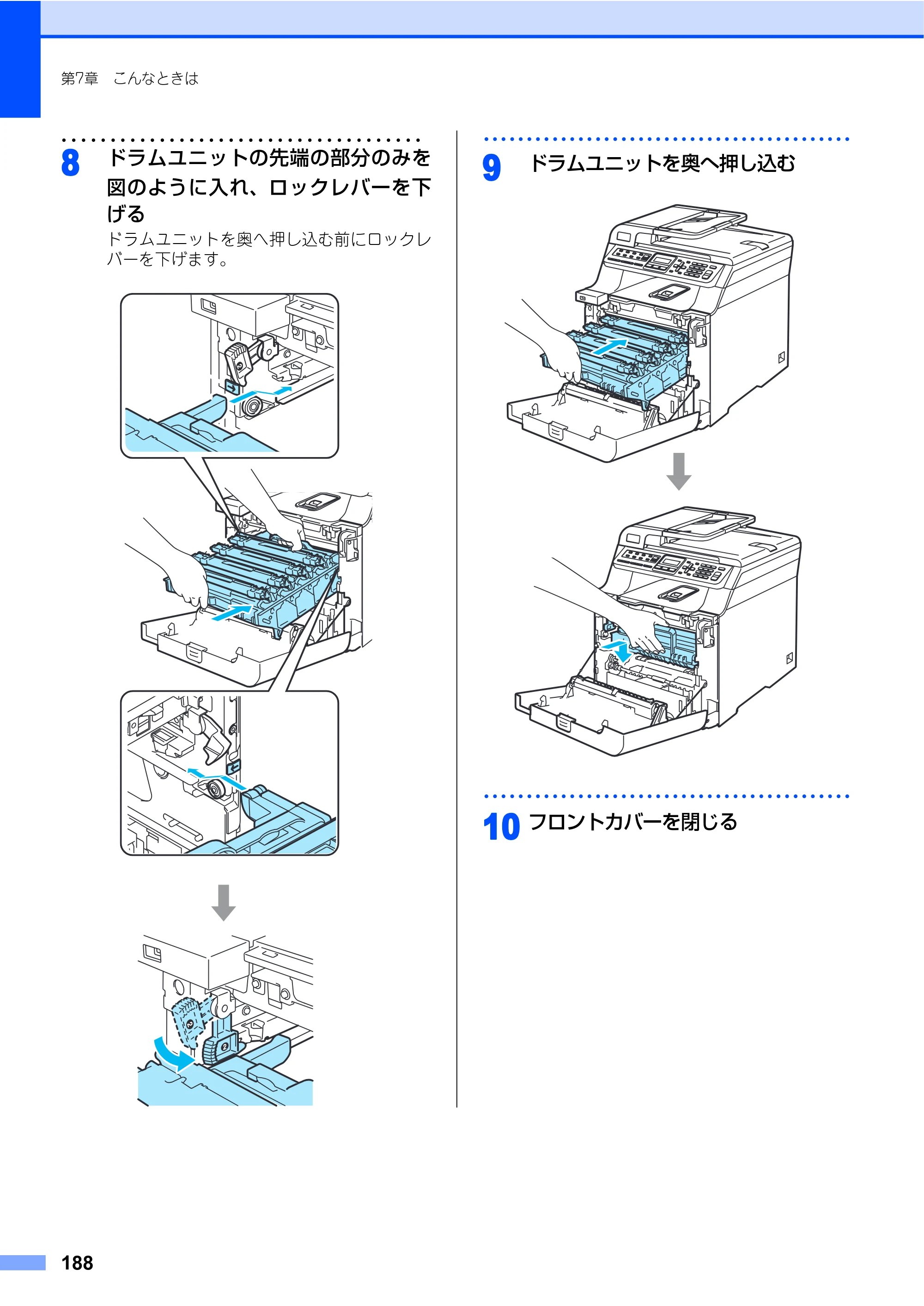 第7章　こんなときは

8 ドラムユニットの先端の部分のみを図のように入れ、ロックレバーを下げる

ドラムユニットを奥へ押し込む前にロックレバーを下げます。

9 ドラムユニットを奥へ押し込む

10 フロントカバーを閉じる

188