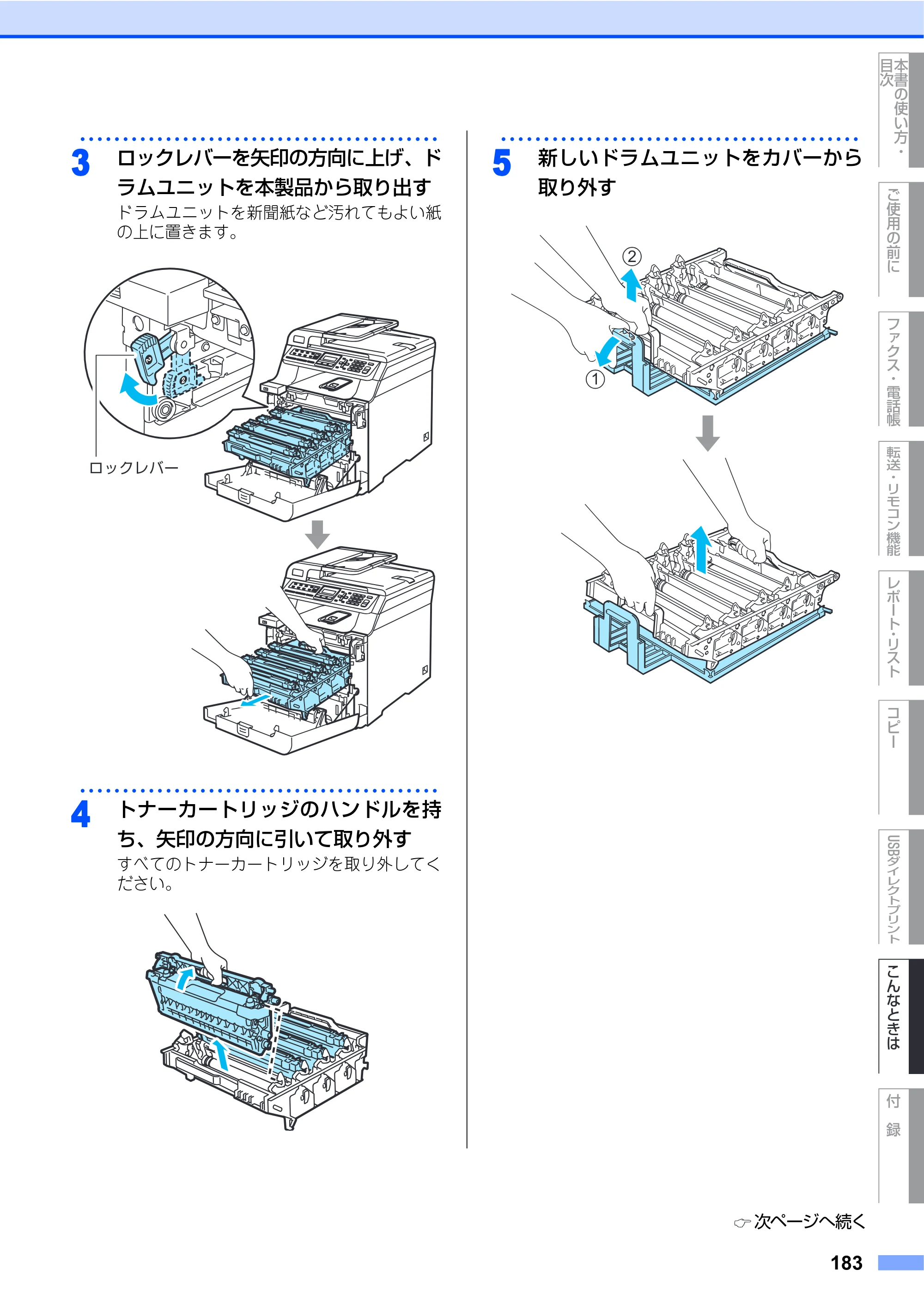 3 ロックレバーを矢印の方向に上げ、ドラムユニットを本製品から取り出す

ドラムユニットを新聞紙など汚れてもよい紙の上に置きます。

ロックレバー

4 トナーカートリッジのハンドルを持ち、矢印の方向に引いて取り外す

すべてのトナーカートリッジを取り外してください。

5 新しいドラムユニットをカバーから取り外す

②

①

本書の使い方・目次

ご使用の前に

ファクス・電話帳

転送・リモコン機能

レポート・リスト

コピー

USBダイレクトプリント

こんなときは

付録

☞次ページへ続く

183