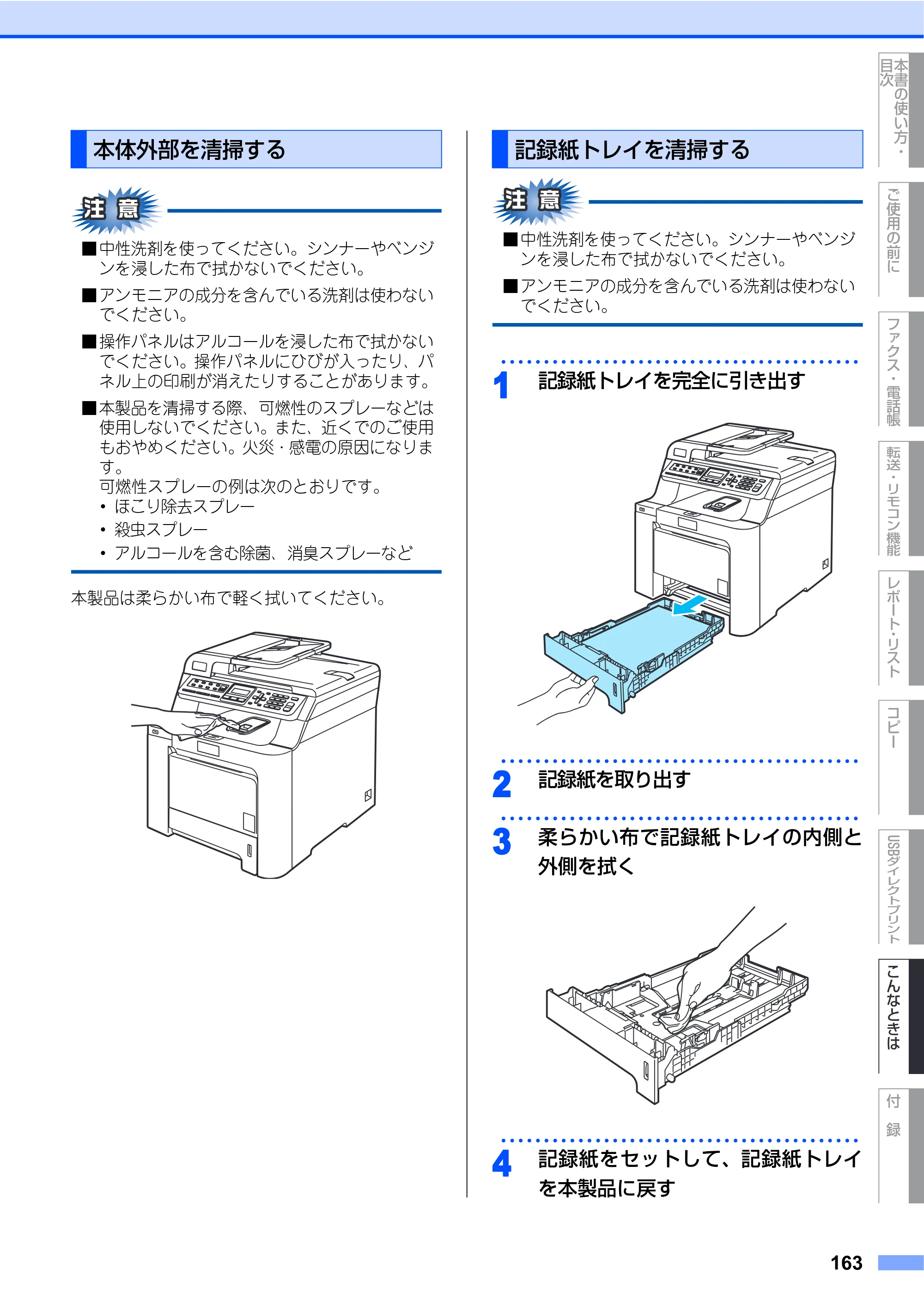 本体外部を清掃する

注意

■中性洗剤を使ってください。シンナーやベンジンを浸した布で拭かないでください。

■アンモニアの成分を含んでいる洗剤は使わないでください。

■操作パネルはアルコールを浸した布で拭かないでください。操作パネルにひびが入ったり、パネル上の印刷が消えたりすることがあります。

■本製品を清掃する際、可燃性のスプレーなどは使用しないでください。また、近くでのご使用もおやめください。火災・感電の原因になります。
可燃性スプレーの例は次のとおりです。
• ほこり除去スプレー
• 殺虫スプレー
• アルコールを含む除菌、消臭スプレーなど

本製品は柔らかい布で軽く拭いてください。

記録紙トレイを清掃する

注意

■中性洗剤を使ってください。シンナーやベンジンを浸した布で拭かないでください。

■アンモニアの成分を含んでいる洗剤は使わないでください。

1 記録紙トレイを完全に引き出す

2 記録紙を取り出す

3 柔らかい布で記録紙トレイの内側と外側を拭く

4 記録紙をセットして、記録紙トレイを本製品に戻す

本書の使い方・目次
ご使用の前に
ファクス・電話帳
転送・リモコン機能
レポート・リスト
コピー
USBダイレクトプリント
こんなときは
付録

163