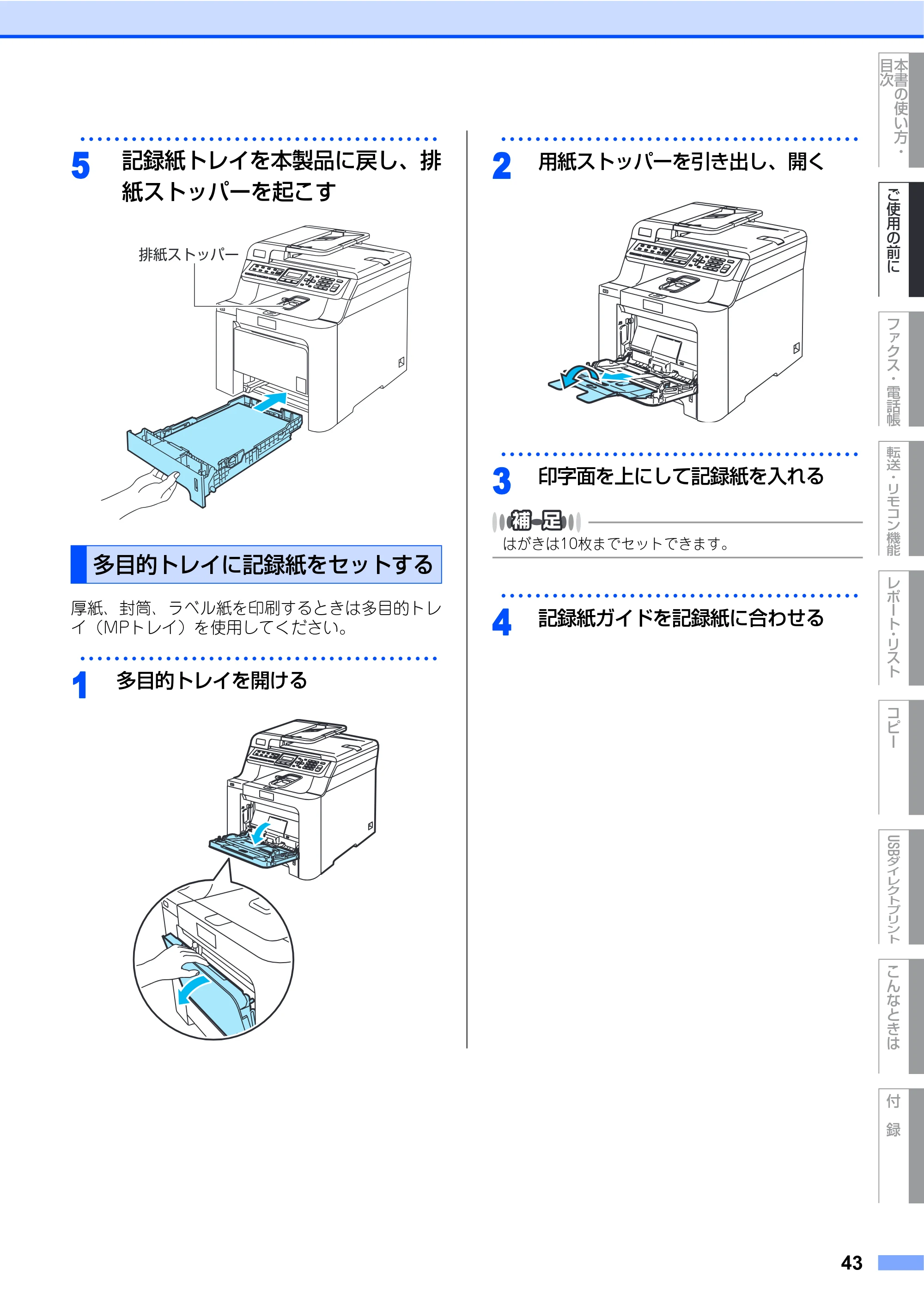 5 記録紙トレイを本製品に戻し、排紙ストッパーを起こす

排紙ストッパー

多目的トレイに記録紙をセットする

厚紙、封筒、ラベル紙を印刷するときは多目的トレイ（MPトレイ）を使用してください。

1 多目的トレイを開ける

2 用紙ストッパーを引き出し、開く

3 印字面を上にして記録紙を入れる

補足

はがきは10枚までセットできます。

4 記録紙ガイドを記録紙に合わせる

本書の使い方・目次

ご使用の前に

ファクス・電話帳

転送・リモコン機能

レポート・リスト

コピー

USBダイレクトプリント

こんなときは

付録

43