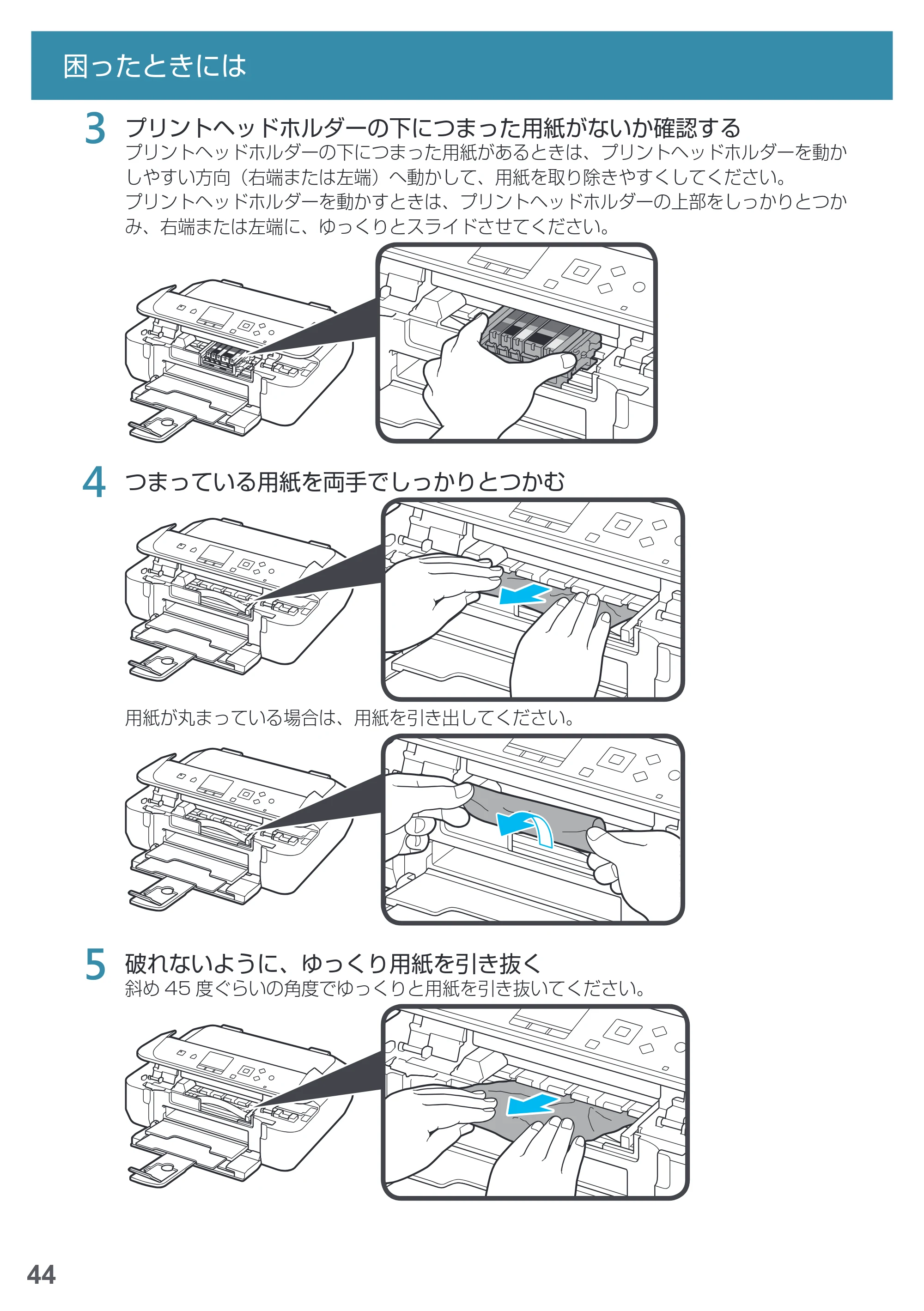 困ったときには

3 プリントヘッドホルダーの下につまった用紙がないか確認する

プリントヘッドホルダーの下につまった用紙があるときは、プリントヘッドホルダーを動かしやすい方向（右端または左端）へ動かして、用紙を取り除きやすくしてください。
プリントヘッドホルダーを動かすときは、プリントヘッドホルダーの上部をしっかりとつかみ、右端または左端に、ゆっくりとスライドさせてください。

4 つまっている用紙を両手でしっかりとつかむ

用紙が丸まっている場合は、用紙を引き出してください。

5 破れないように、ゆっくり用紙を引き抜く

斜め45度ぐらいの角度でゆっくりと用紙を引き抜いてください。

44