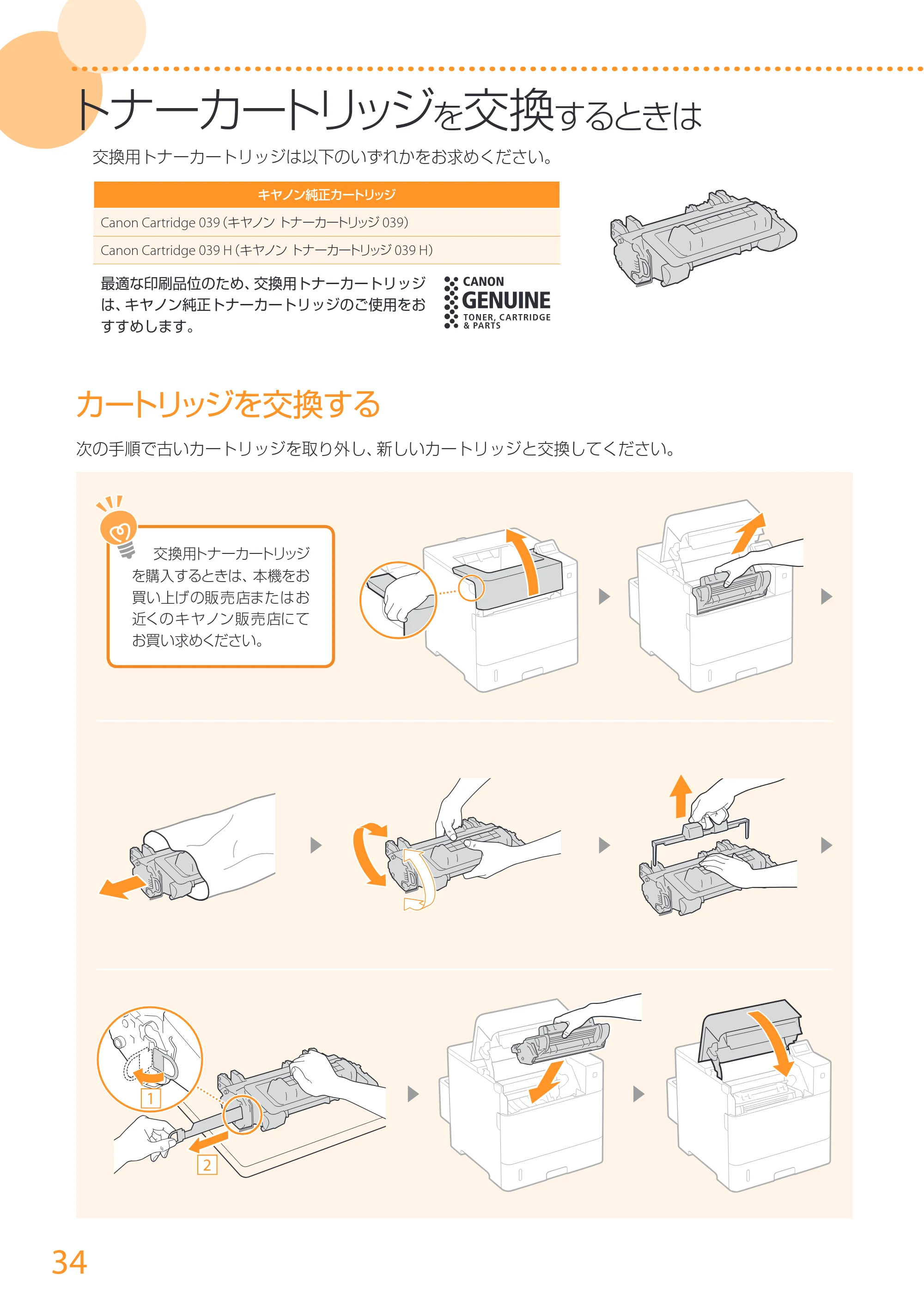 トナーカートリッジを交換するときは

交換用トナーカートリッジは以下のいずれかをお求めください。

| キヤノン純正カートリッジ |
|---|
| Canon Cartridge 039 (キヤノン トナーカートリッジ 039) |
| Canon Cartridge 039 H (キヤノン トナーカートリッジ 039 H) |

最適な印刷品位のため、交換用トナーカートリッジは、キヤノン純正トナーカートリッジのご使用をおすすめします。

CANON GENUINE TONER, CARTRIDGE & PARTS

カートリッジを交換する

次の手順で古いカートリッジを取り外し、新しいカートリッジと交換してください。

交換用トナーカートリッジを購入するときは、本機をお買い上げの販売店またはお近くのキヤノン販売店にてお買い求めください。

1

2

34