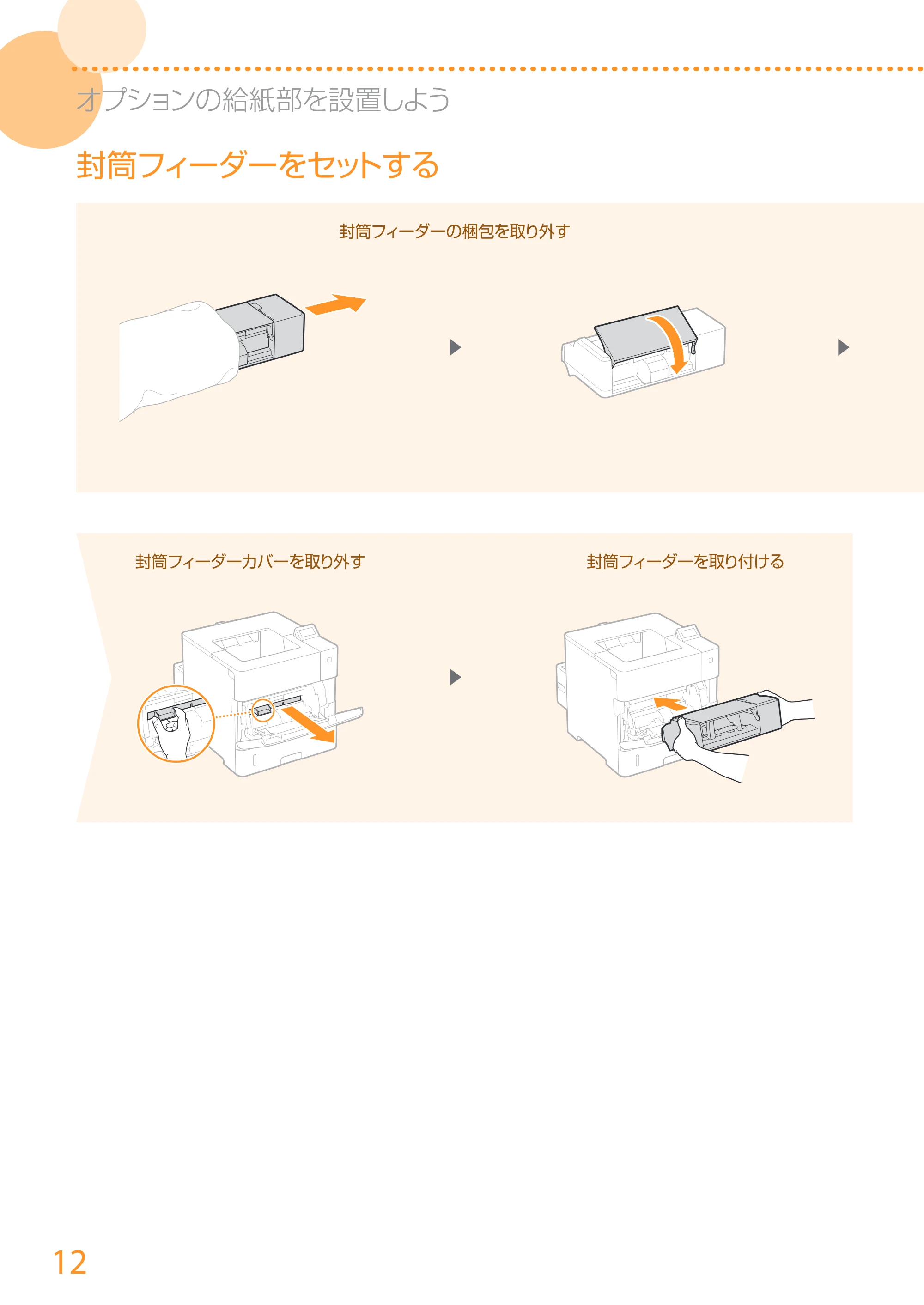 オプションの給紙部を設置しよう

封筒フィーダーをセットする

封筒フィーダーの梱包を取り外す

封筒フィーダーカバーを取り外す

封筒フィーダーを取り付ける

12