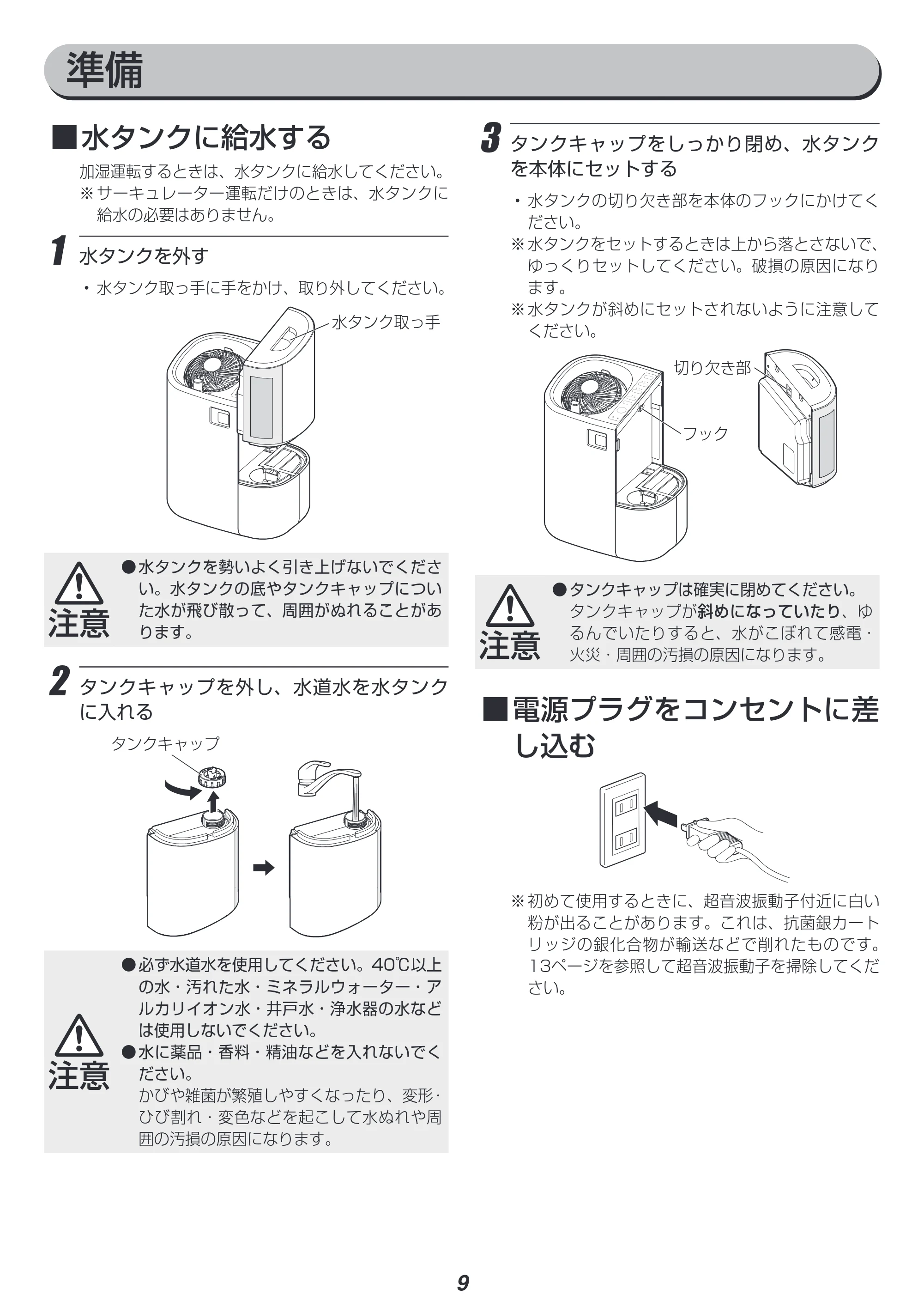 準備

■水タンクに給水する

加湿運転するときは、水タンクに給水してください。
※サーキュレーター運転だけのときは、水タンクに給水の必要はありません。

1 水タンクを外す

・水タンク取っ手に手をかけ、取り外してください。

水タンク取っ手

注意

●水タンクを勢いよく引き上げないでください。水タンクの底やタンクキャップについた水が飛び散って、周囲がぬれることがあります。

2 タンクキャップを外し、水道水を水タンクに入れる

タンクキャップ

注意

●必ず水道水を使用してください。40℃以上の水・汚れた水・ミネラルウォーター・アルカリイオン水・井戸水・浄水器の水などは使用しないでください。
●水に薬品・香料・精油などを入れないでください。
かびや雑菌が繁殖しやすくなったり、変形・ひび割れ・変色などを起こして水ぬれや周囲の汚損の原因になります。

3 タンクキャップをしっかり閉め、水タンクを本体にセットする

・水タンクの切り欠き部を本体のフックにかけてください。
※水タンクをセットするときは上から落とさないで、ゆっくりセットしてください。破損の原因になります。
※水タンクが斜めにセットされないように注意してください。

切り欠き部

フック

注意

●タンクキャップは確実に閉めてください。
タンクキャップが斜めになっていたり、ゆるんでいたりすると、水がこぼれて感電・火災・周囲の汚損の原因になります。

■電源プラグをコンセントに差し込む

※初めて使用するときに、超音波振動子付近に白い粉が出ることがあります。これは、抗菌銀カートリッジの銀化合物が輸送などで削れたものです。13ページを参照して超音波振動子を掃除してください。

9