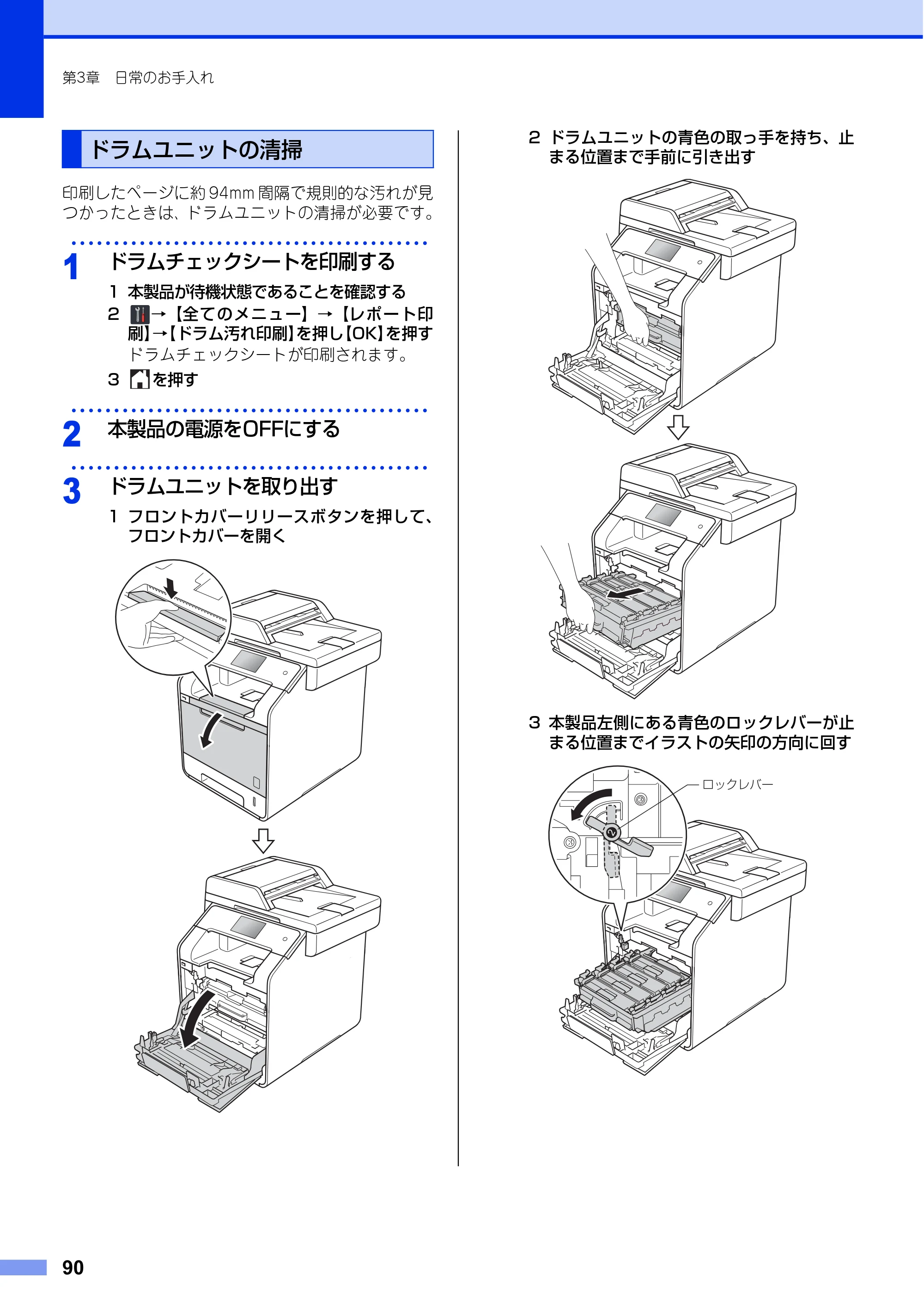 第3章 日常のお手入れ

ドラムユニットの清掃

印刷したページに約94mm間隔で規則的な汚れが見つかったときは、ドラムユニットの清掃が必要です。

1 ドラムチェックシートを印刷する

1 本製品が待機状態であることを確認する
2 →【全てのメニュー】→【レポート印刷】→【ドラム汚れ印刷】を押し【OK】を押す
ドラムチェックシートが印刷されます。
3 を押す

2 本製品の電源をOFFにする

3 ドラムユニットを取り出す

1 フロントカバーリリースボタンを押して、フロントカバーを開く

2 ドラムユニットの青色の取っ手を持ち、止まる位置まで手前に引き出す

3 本製品左側にある青色のロックレバーが止まる位置までイラストの矢印の方向に回す

ロックレバー

90