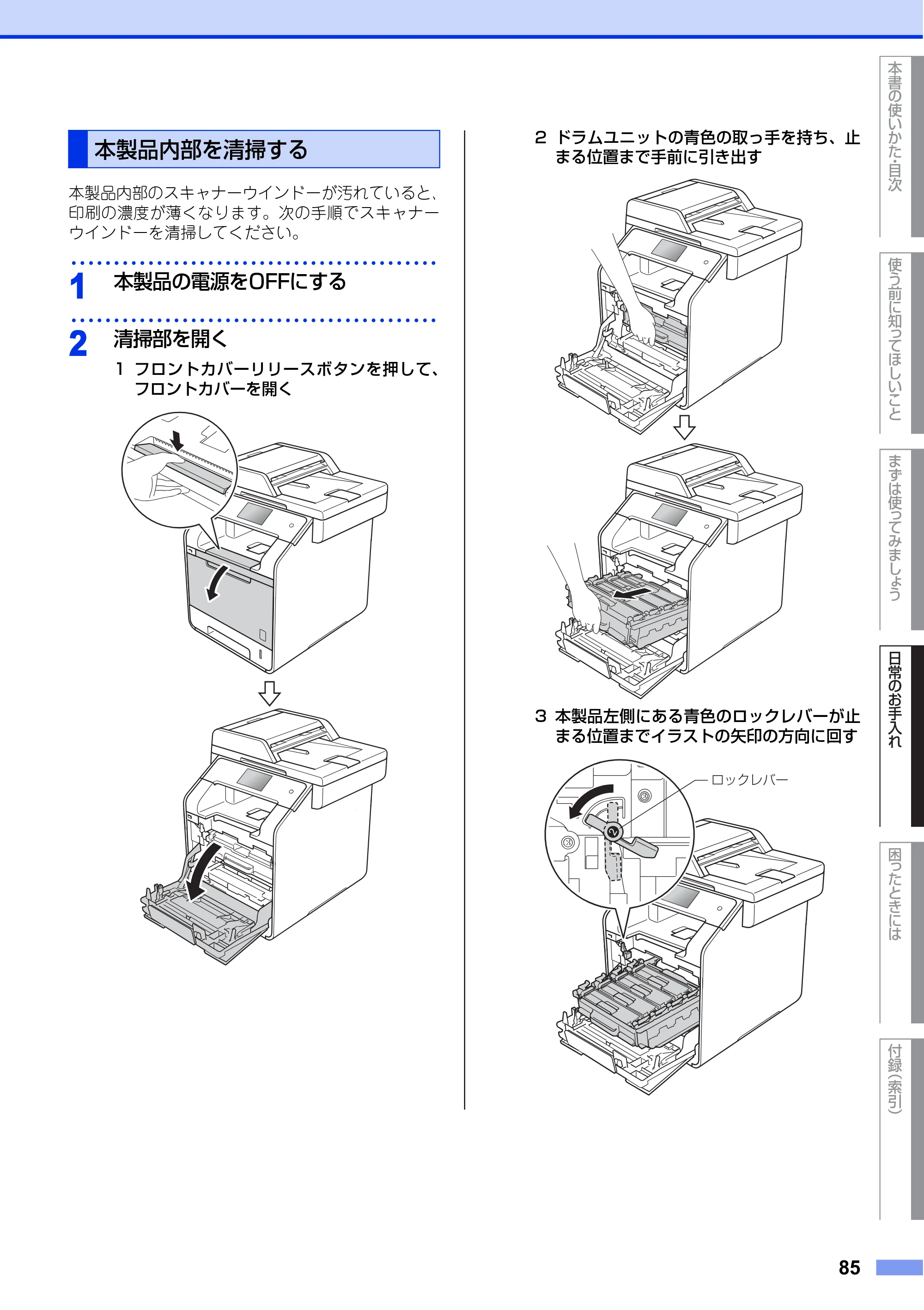 本製品内部を清掃する

本製品内部のスキャナーウインドーが汚れていると、印刷の濃度が薄くなります。次の手順でスキャナーウインドーを清掃してください。

1 本製品の電源をOFFにする

2 清掃部を開く

1 フロントカバーリリースボタンを押して、フロントカバーを開く

2 ドラムユニットの青色の取っ手を持ち、止まる位置まで手前に引き出す

3 本製品左側にある青色のロックレバーが止まる位置までイラストの矢印の方向に回す

ロックレバー

本書の使いかた・目次

使う前に知ってほしいこと

まずは使ってみましょう

日常のお手入れ

困ったときには

付録(索引)

85