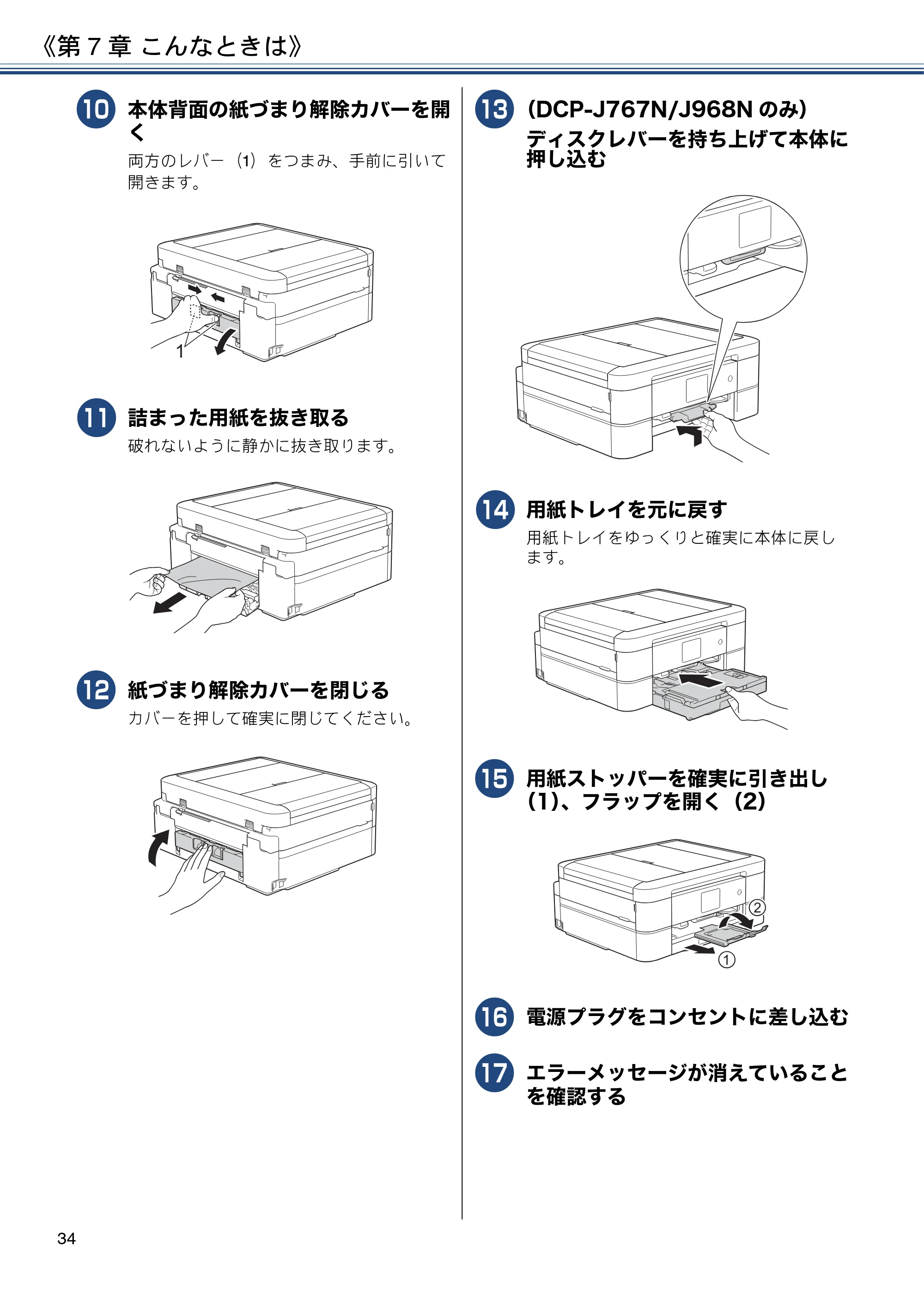 《第7章 こんなときは》

10 本体背面の紙づまり解除カバーを開く

両方のレバー（1）をつまみ、手前に引いて開きます。

1

11 詰まった用紙を抜き取る

破れないように静かに抜き取ります。

12 紙づまり解除カバーを閉じる

カバーを押して確実に閉じてください。

13 （DCP-J767N/J968Nのみ）
ディスクレバーを持ち上げて本体に押し込む

14 用紙トレイを元に戻す

用紙トレイをゆっくりと確実に本体に戻します。

15 用紙ストッパーを確実に引き出し（1）、フラップを開く（2）

②
①

16 電源プラグをコンセントに差し込む

17 エラーメッセージが消えていることを確認する

34