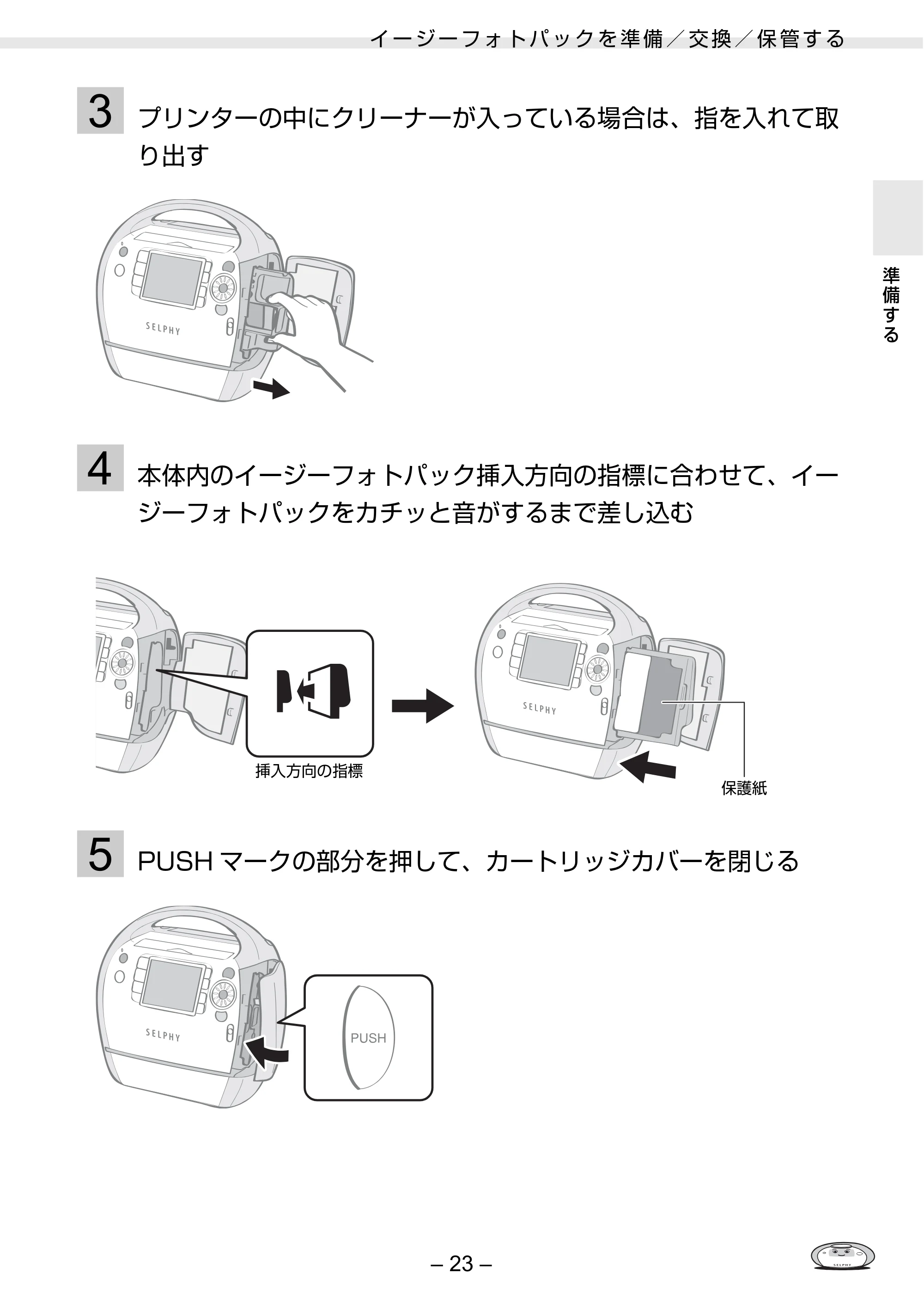 イージーフォトパックを準備/交換/保管する

準備する

3 プリンターの中にクリーナーが入っている場合は、指を入れて取り出す

SELPHY

4 本体内のイージーフォトパック挿入方向の指標に合わせて、イージーフォトパックをカチッと音がするまで差し込む

挿入方向の指標

SELPHY

保護紙

5 PUSHマークの部分を押して、カートリッジカバーを閉じる

SELPHY

PUSH

– 23 –