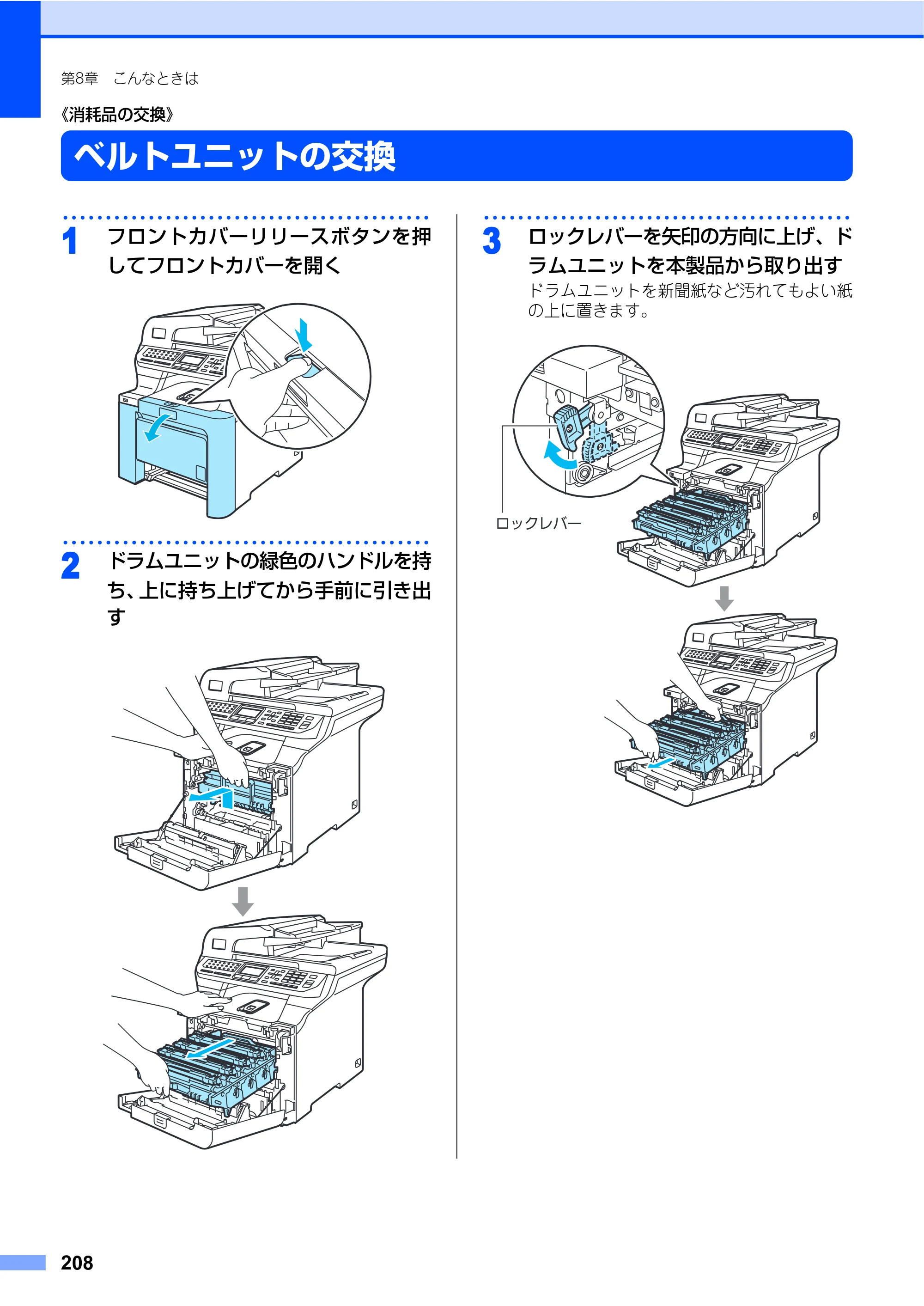 第8章 こんなときは

《消耗品の交換》

ベルトユニットの交換

1 フロントカバーリリースボタンを押してフロントカバーを開く

2 ドラムユニットの緑色のハンドルを持ち、上に持ち上げてから手前に引き出す

3 ロックレバーを矢印の方向に上げ、ドラムユニットを本製品から取り出す

ドラムユニットを新聞紙など汚れてもよい紙の上に置きます。

ロックレバー

208