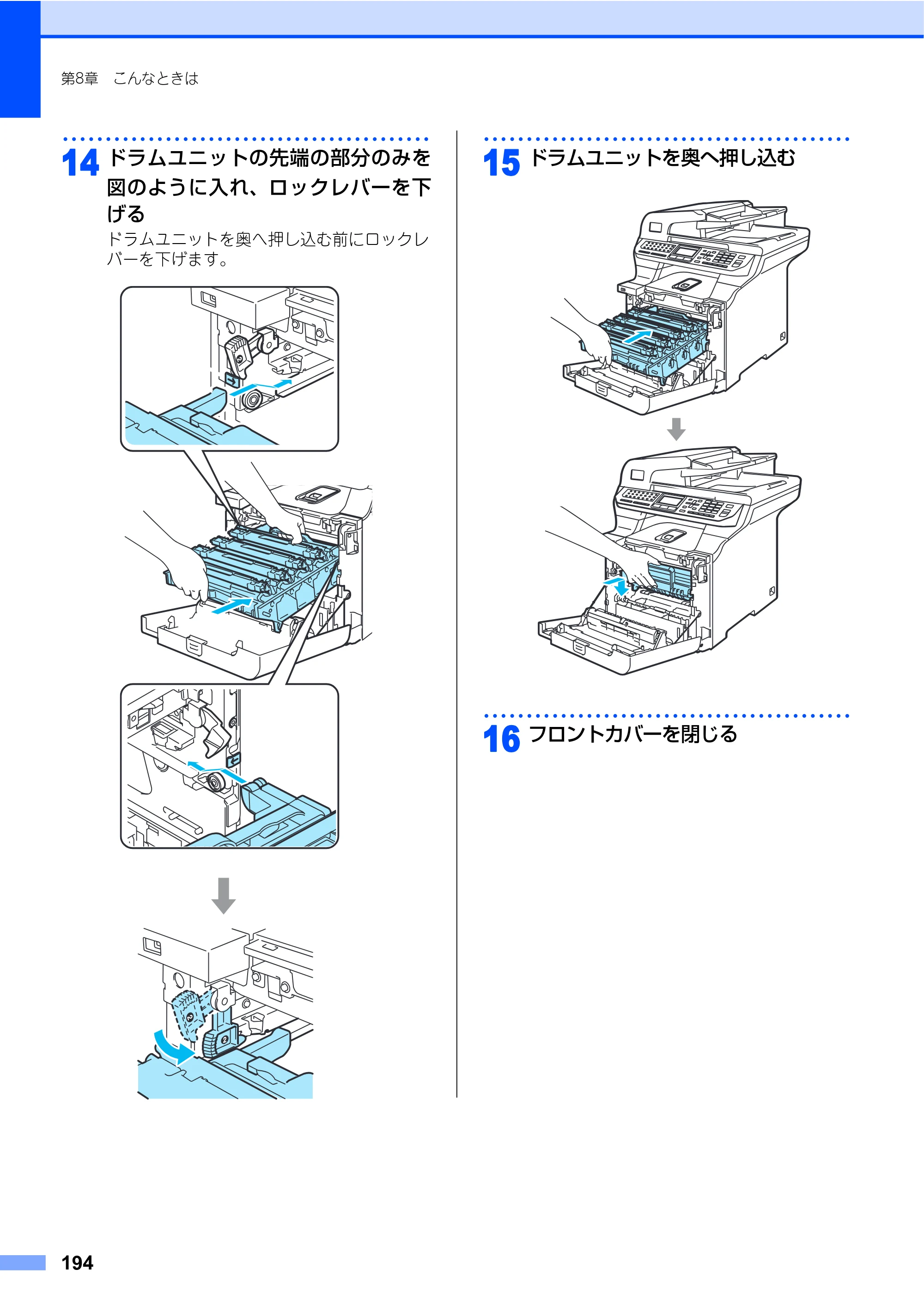 第8章　こんなときは

14 ドラムユニットの先端の部分のみを図のように入れ、ロックレバーを下げる

ドラムユニットを奥へ押し込む前にロックレバーを下げます。

15 ドラムユニットを奥へ押し込む

16 フロントカバーを閉じる

194