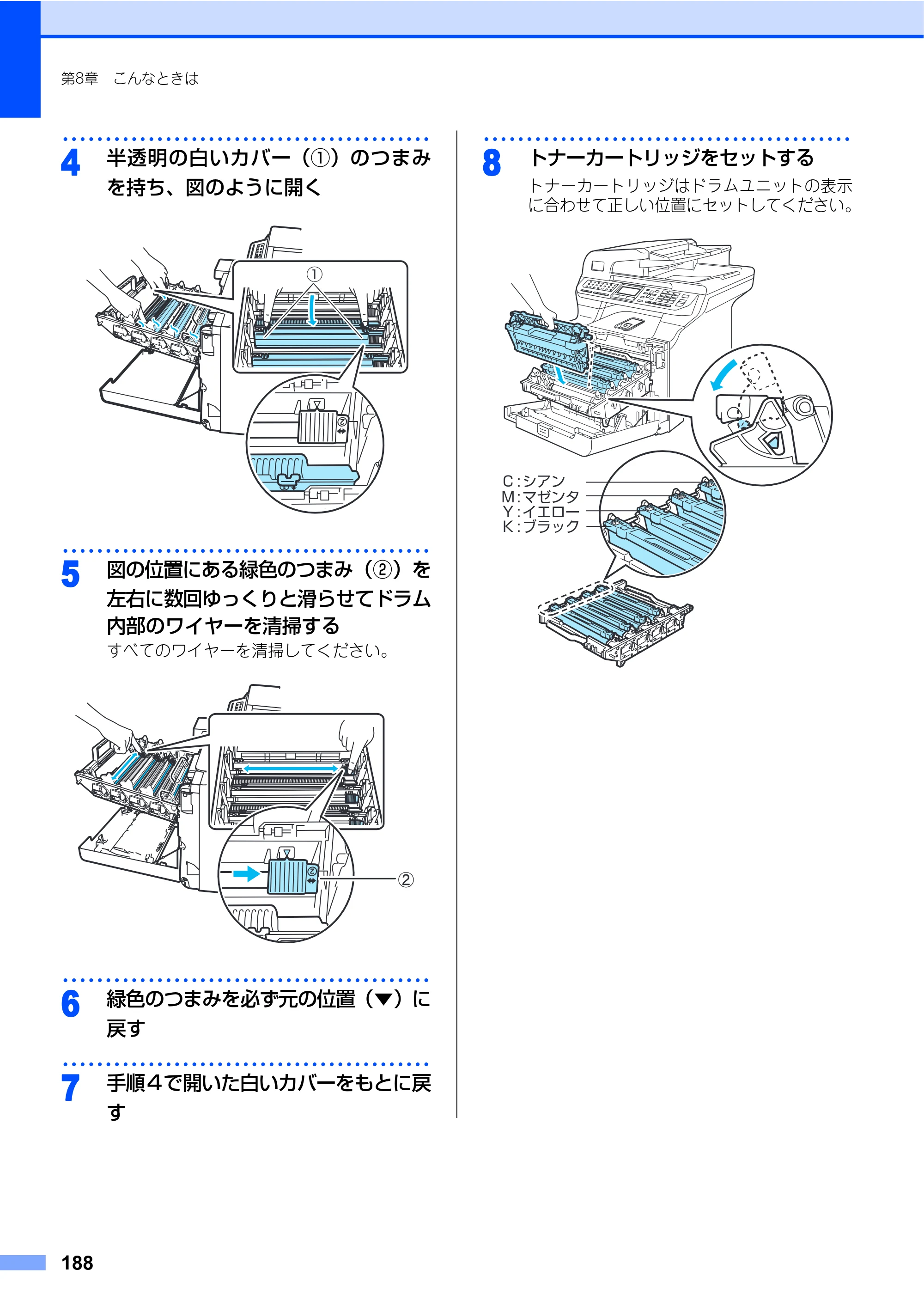 第8章 こんなときは

4 半透明の白いカバー(①)のつまみを持ち、図のように開く

①

5 図の位置にある緑色のつまみ(②)を左右に数回ゆっくりと滑らせてドラム内部のワイヤーを清掃する

すべてのワイヤーを清掃してください。

②

6 緑色のつまみを必ず元の位置(▼)に戻す

7 手順4で開いた白いカバーをもとに戻す

8 トナーカートリッジをセットする

トナーカートリッジはドラムユニットの表示に合わせて正しい位置にセットしてください。

C:シアン
M:マゼンタ
Y:イエロー
K:ブラック

188