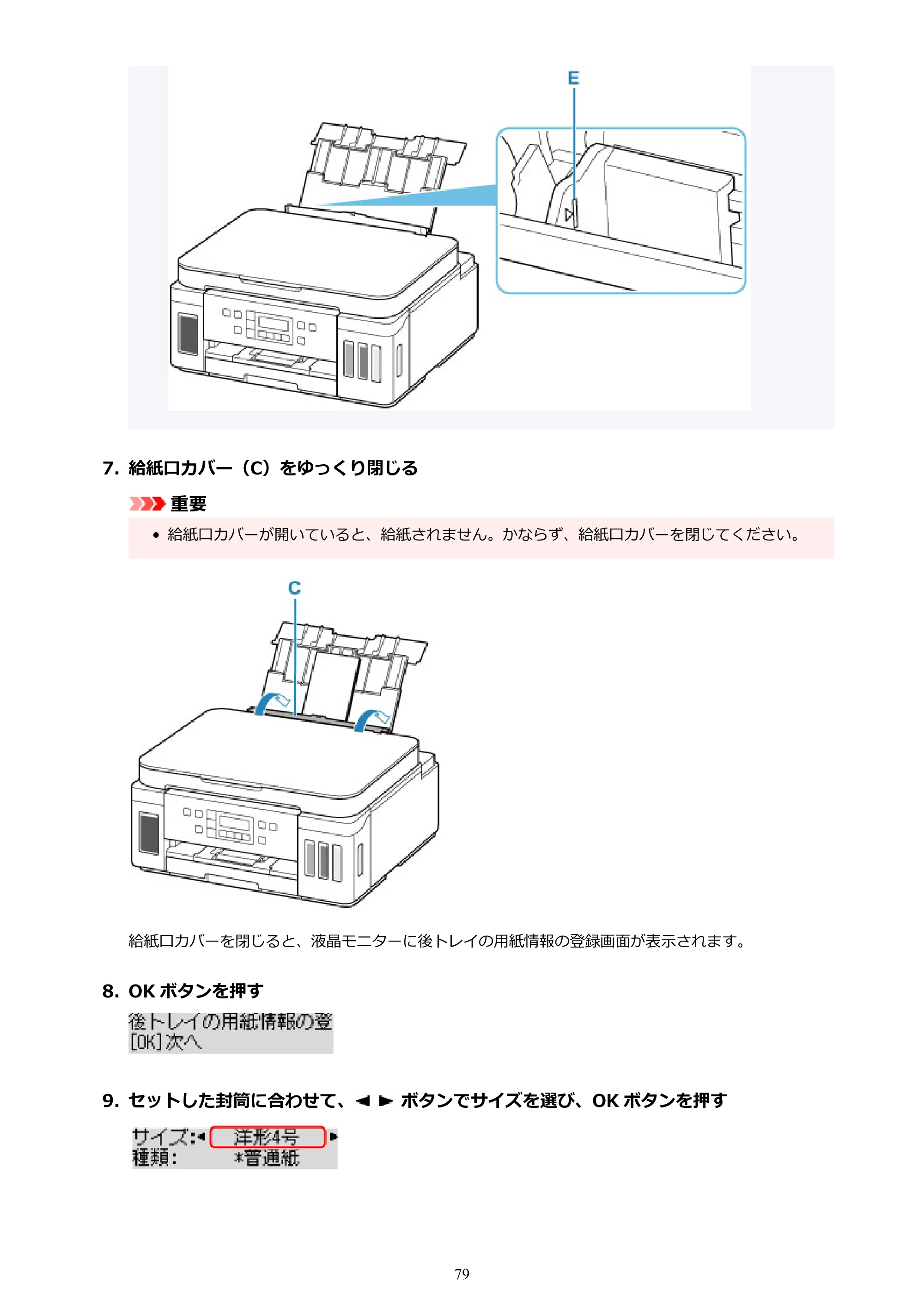 E

7. 給紙口カバー（C）をゆっくり閉じる

重要

• 給紙口カバーが開いていると、給紙されません。かならず、給紙口カバーを閉じてください。

C

給紙口カバーを閉じると、液晶モニターに後トレイの用紙情報の登録画面が表示されます。

8. OKボタンを押す

後トレイの用紙情報の登
[OK]次へ

9. セットした封筒に合わせて、◄ ► ボタンでサイズを選び、OKボタンを押す

サイズ:◄ 洋形4号 ►
種類: *普通紙

79