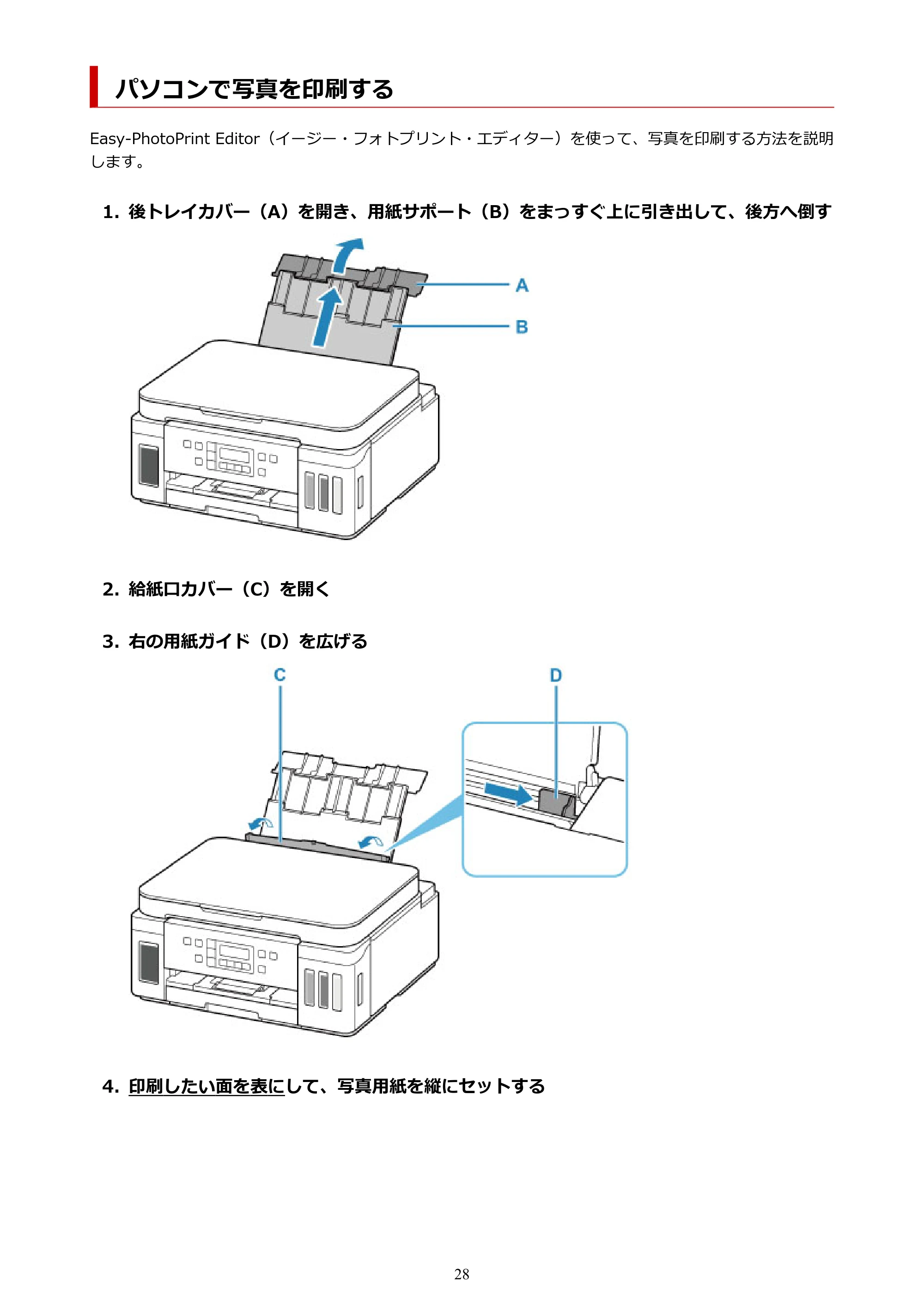 パソコンで写真を印刷する

Easy-PhotoPrint Editor（イージー・フォトプリント・エディター）を使って、写真を印刷する方法を説明します。

1.後トレイカバー（A）を開き、用紙サポート（B）をまっすぐ上に引き出して、後方へ倒す

A
B

2.給紙口カバー（C）を開く

3.右の用紙ガイド（D）を広げる

C
D

4.印刷したい面を表にして、写真用紙を縦にセットする

28