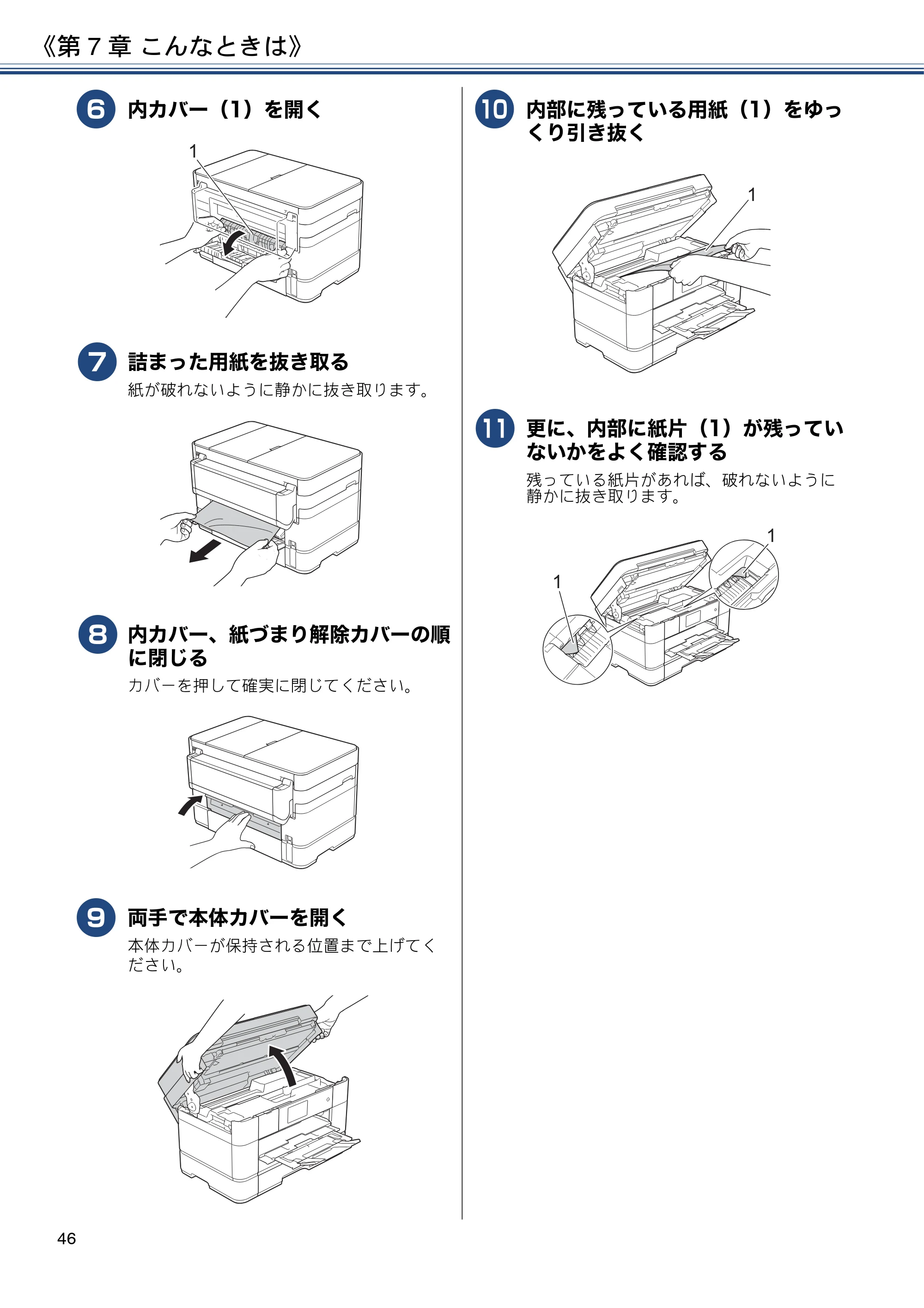 《第7章 こんなときは》

6 内カバー（1）を開く

1

7 詰まった用紙を抜き取る

紙が破れないように静かに抜き取ります。

8 内カバー、紙づまり解除カバーの順に閉じる

カバーを押して確実に閉じてください。

9 両手で本体カバーを開く

本体カバーが保持される位置まで上げてください。

10 内部に残っている用紙（1）をゆっくり引き抜く

1

11 更に、内部に紙片（1）が残っていないかをよく確認する

残っている紙片があれば、破れないように静かに抜き取ります。

1

1

46