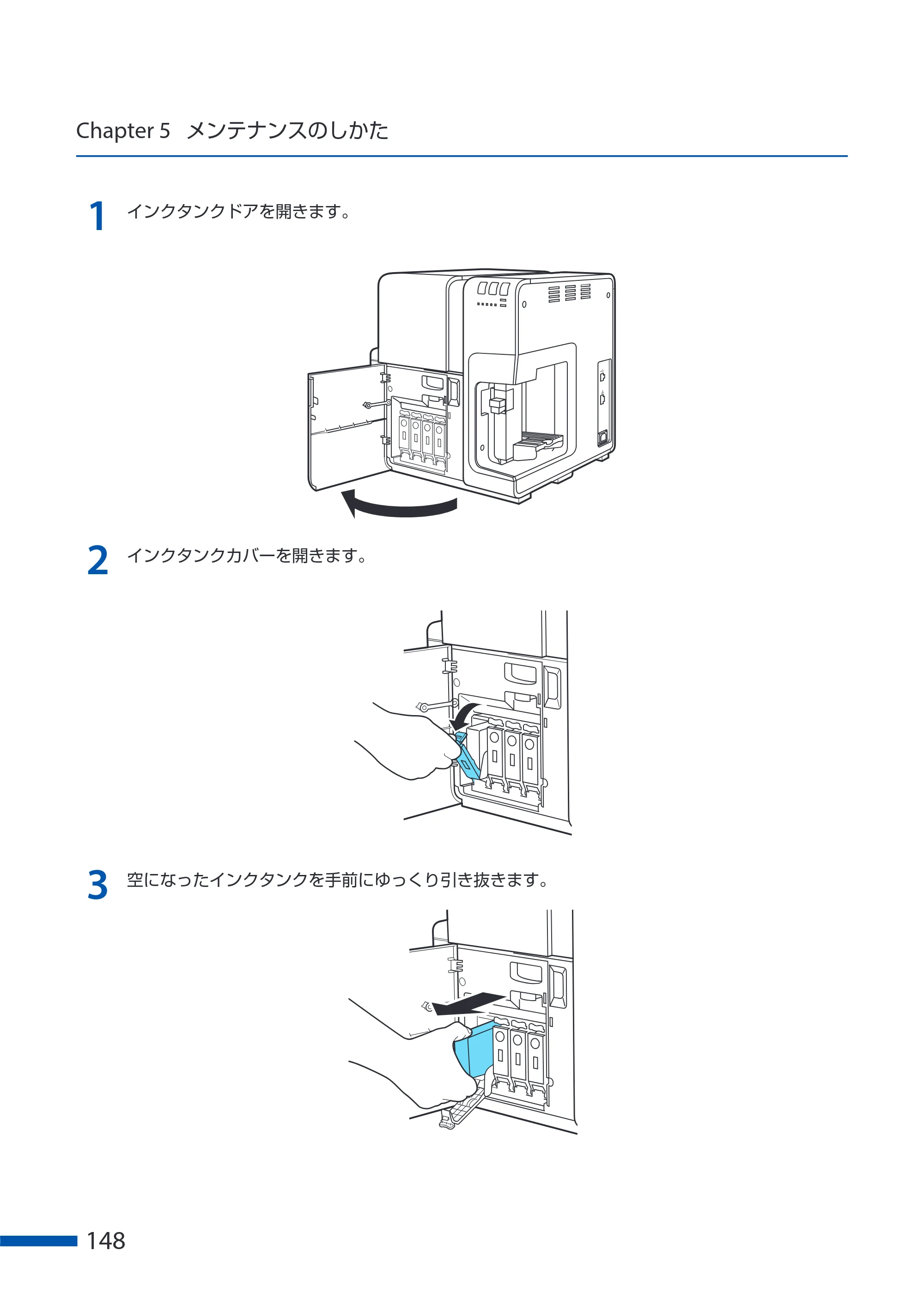 Chapter 5 メンテナンスのしかた

1 インクタンクドアを開きます。

2 インクタンクカバーを開きます。

3 空になったインクタンクを手前にゆっくり引き抜きます。

148