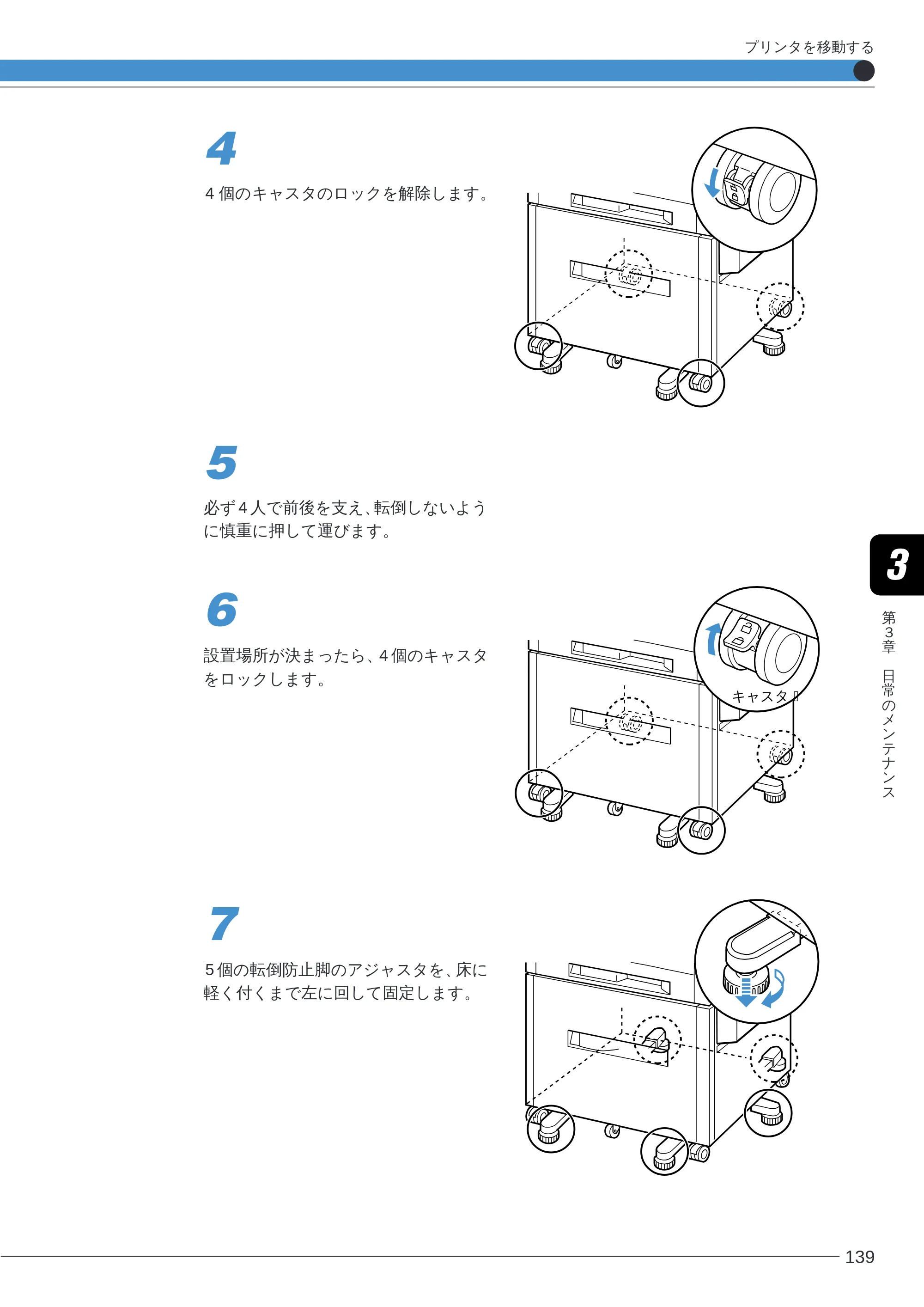 プリンタを移動する

4

4個のキャスタのロックを解除します。

5

必ず4人で前後を支え、転倒しないように慎重に押して運びます。

6

設置場所が決まったら、4個のキャスタをロックします。

キャスタ

7

5個の転倒防止脚のアジャスタを、床に軽く付くまで左に回して固定します。

3

第3章 日常のメンテナンス

139