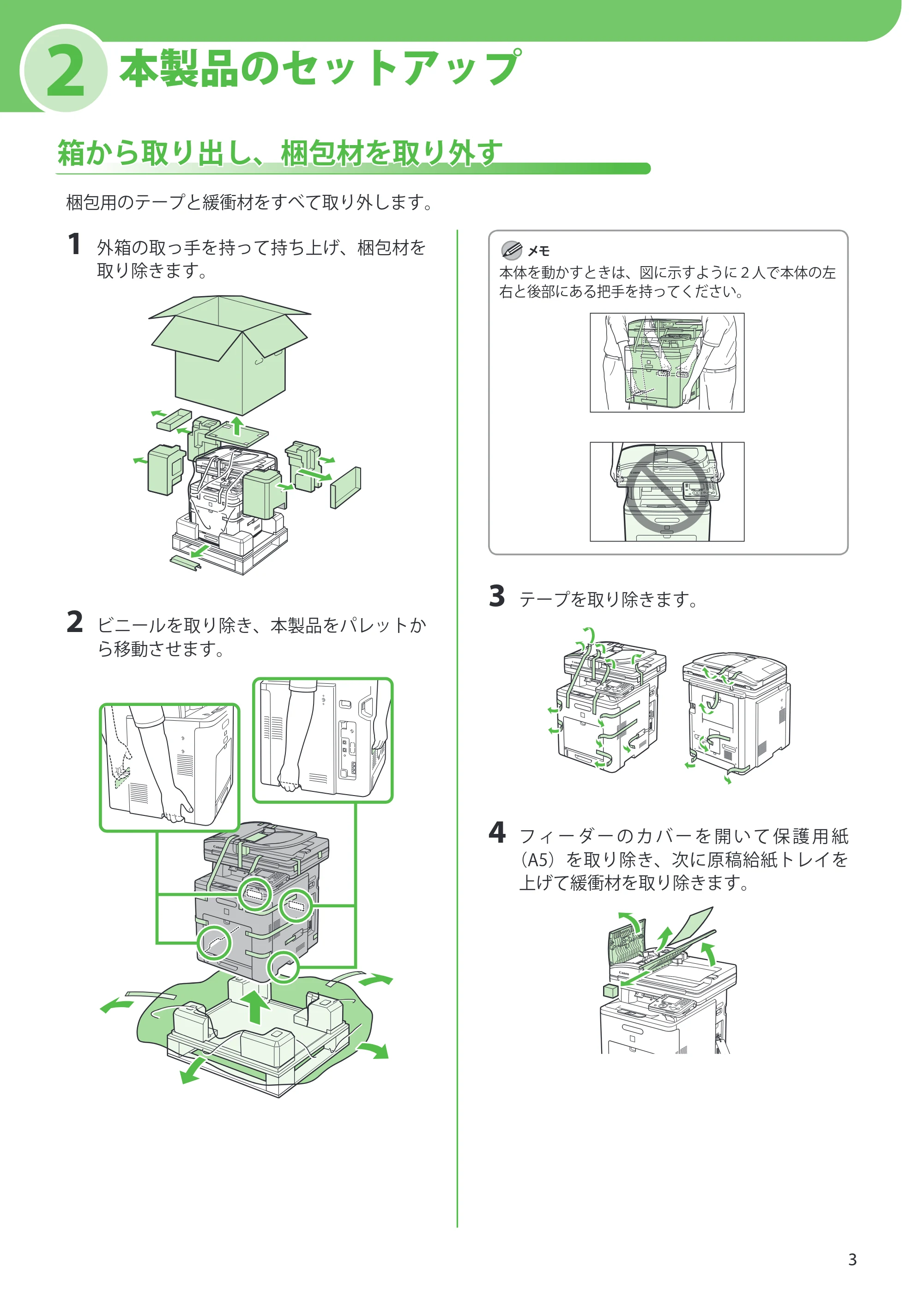 2 本製品のセットアップ

箱から取り出し、梱包材を取り外す

梱包用のテープと緩衝材をすべて取り外します。

1 外箱の取っ手を持って持ち上げ、梱包材を取り除きます。

2 ビニールを取り除き、本製品をパレットから移動させます。

メモ
本体を動かすときは、図に示すように2人で本体の左右と後部にある把手を持ってください。

3 テープを取り除きます。

4 フィーダーのカバーを開いて保護用紙(A5)を取り除き、次に原稿給紙トレイを上げて緩衝材を取り除きます。

3