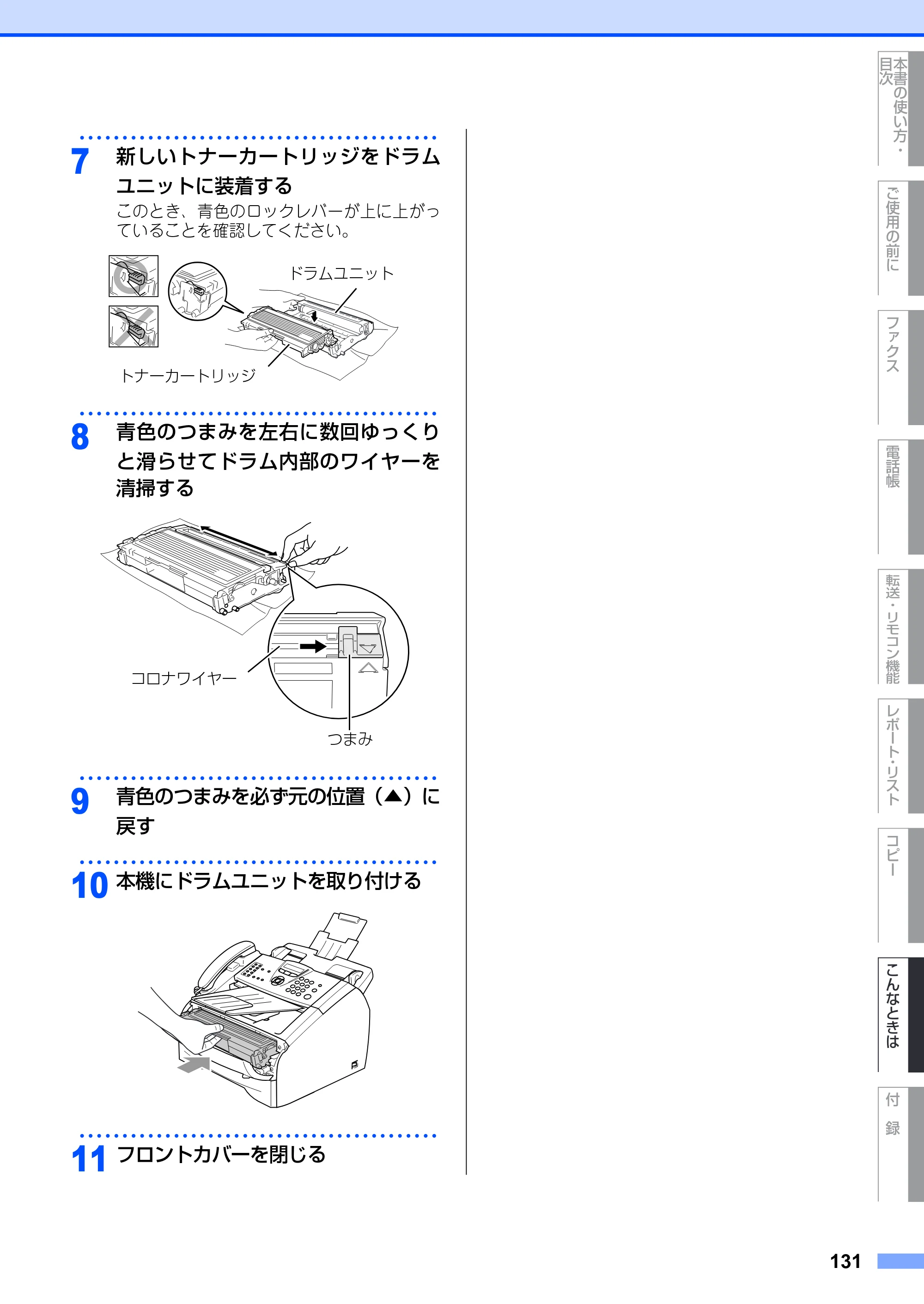 7 新しいトナーカートリッジをドラムユニットに装着する

このとき、青色のロックレバーが上に上がっていることを確認してください。

ドラムユニット

トナーカートリッジ

8 青色のつまみを左右に数回ゆっくりと滑らせてドラム内部のワイヤーを清掃する

コロナワイヤー

つまみ

9 青色のつまみを必ず元の位置（▲）に戻す

10 本機にドラムユニットを取り付ける

11 フロントカバーを閉じる

本書の使い方・目次

ご使用の前に

ファクス

電話帳

転送・リモコン機能

レポート・リスト

コピー

こんなときは

付録

131