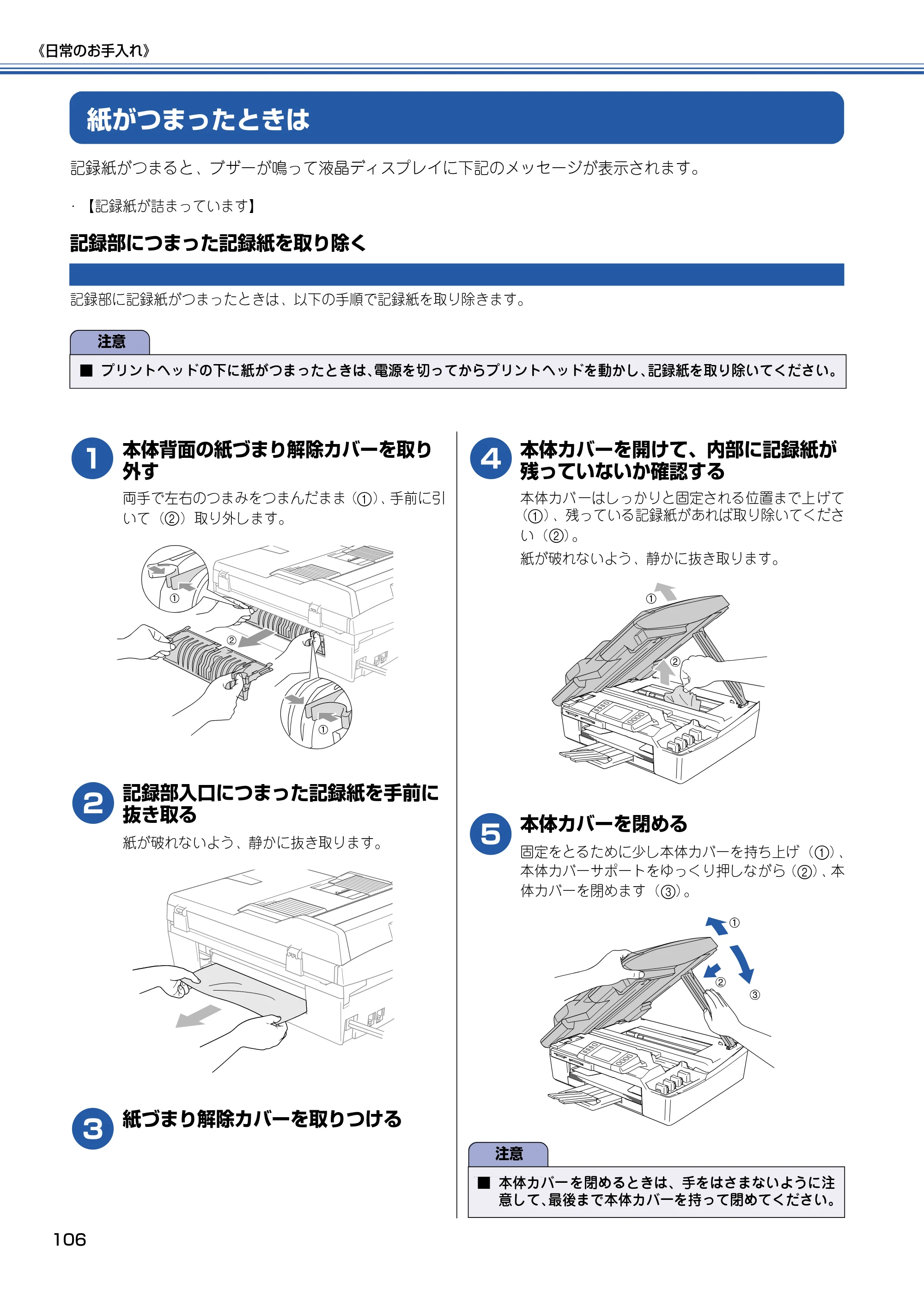 《日常のお手入れ》

紙がつまったときは

記録紙がつまると、ブザーが鳴って液晶ディスプレイに下記のメッセージが表示されます。

・【記録紙が詰まっています】

記録部につまった記録紙を取り除く

記録部に記録紙がつまったときは、以下の手順で記録紙を取り除きます。

注意

■ プリントヘッドの下に紙がつまったときは、電源を切ってからプリントヘッドを動かし、記録紙を取り除いてください。

1 本体背面の紙づまり解除カバーを取り外す

両手で左右のつまみをつまんだまま(①)、手前に引いて(②)取り外します。

①
②
①

2 記録部入口につまった記録紙を手前に抜き取る

紙が破れないよう、静かに抜き取ります。

3 紙づまり解除カバーを取りつける

4 本体カバーを開けて、内部に記録紙が残っていないか確認する

本体カバーはしっかりと固定される位置まで上げて(①)、残っている記録紙があれば取り除いてください(②)。

紙が破れないよう、静かに抜き取ります。

①
②

5 本体カバーを閉める

固定をとるために少し本体カバーを持ち上げ(①)、本体カバーサポートをゆっくり押しながら(②)、本体カバーを閉めます(③)。

①
②
③

注意

■ 本体カバーを閉めるときは、手をはさまないように注意して、最後まで本体カバーを持って閉めてください。

106