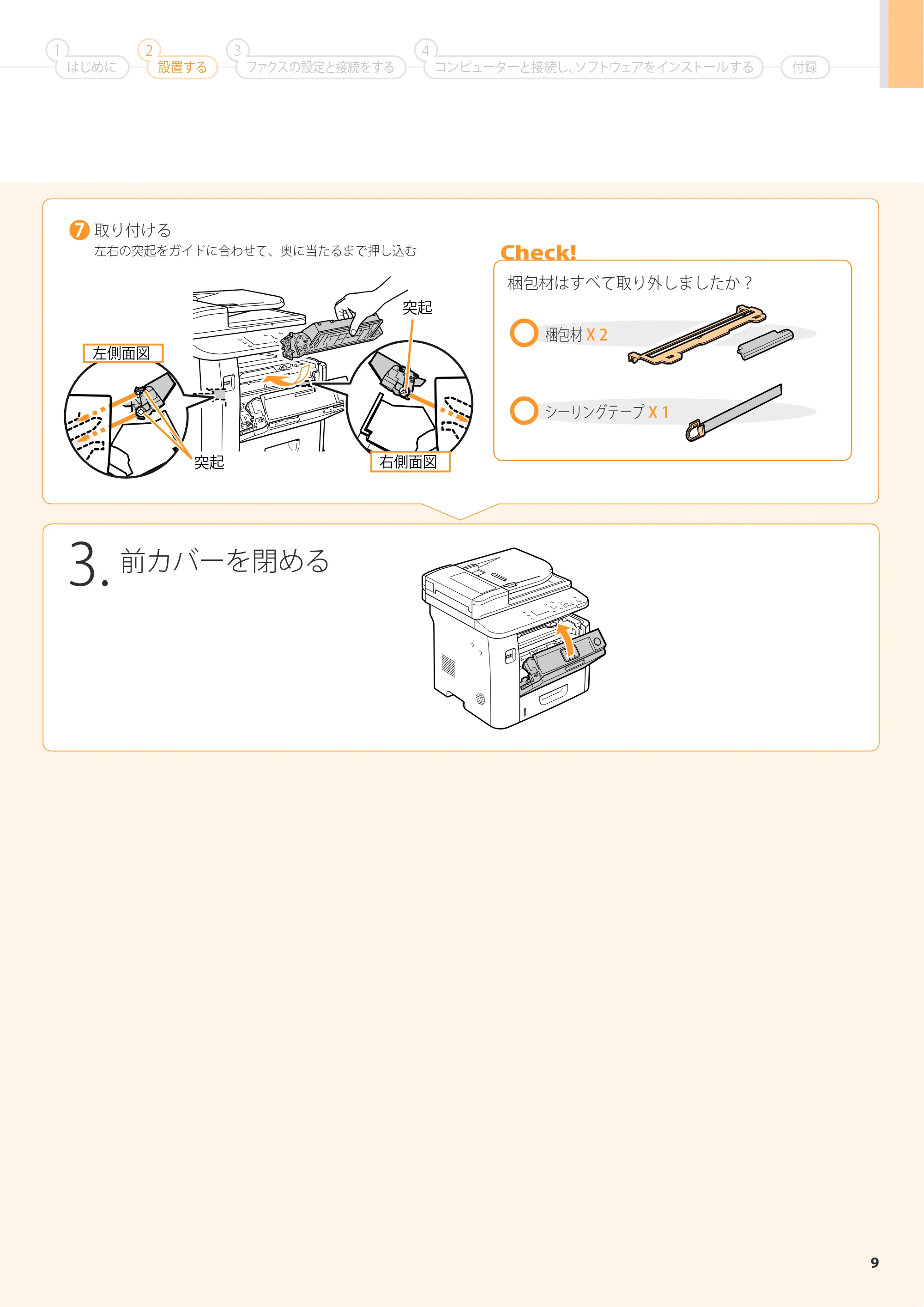 1 はじめに
2 設置する
3 ファクスの設定と接続をする
4 コンピューターと接続し、ソフトウェアをインストールする
付録

7 取り付ける
左右の突起をガイドに合わせて、奥に当たるまで押し込む

突起
左側面図
突起
右側面図

Check!
梱包材はすべて取り外しましたか？
梱包材 X 2
シーリングテープ X 1

3. 前カバーを閉める

9