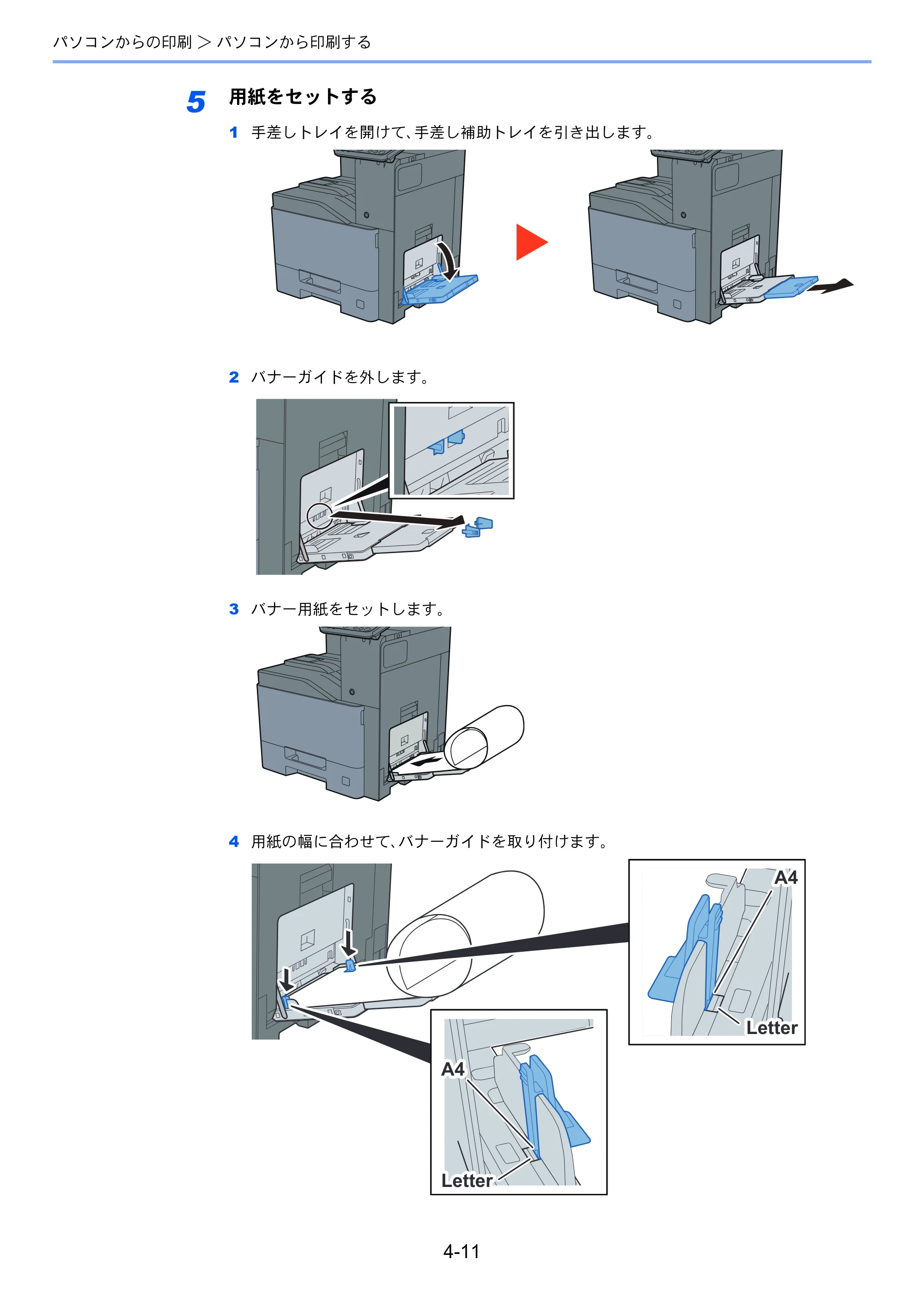 パソコンからの印刷 ＞ パソコンから印刷する

5 用紙をセットする

1 手差しトレイを開けて、手差し補助トレイを引き出します。

2 バナーガイドを外します。

3 バナー用紙をセットします。

4 用紙の幅に合わせて、バナーガイドを取り付けます。

A4
Letter

A4
Letter

4-11