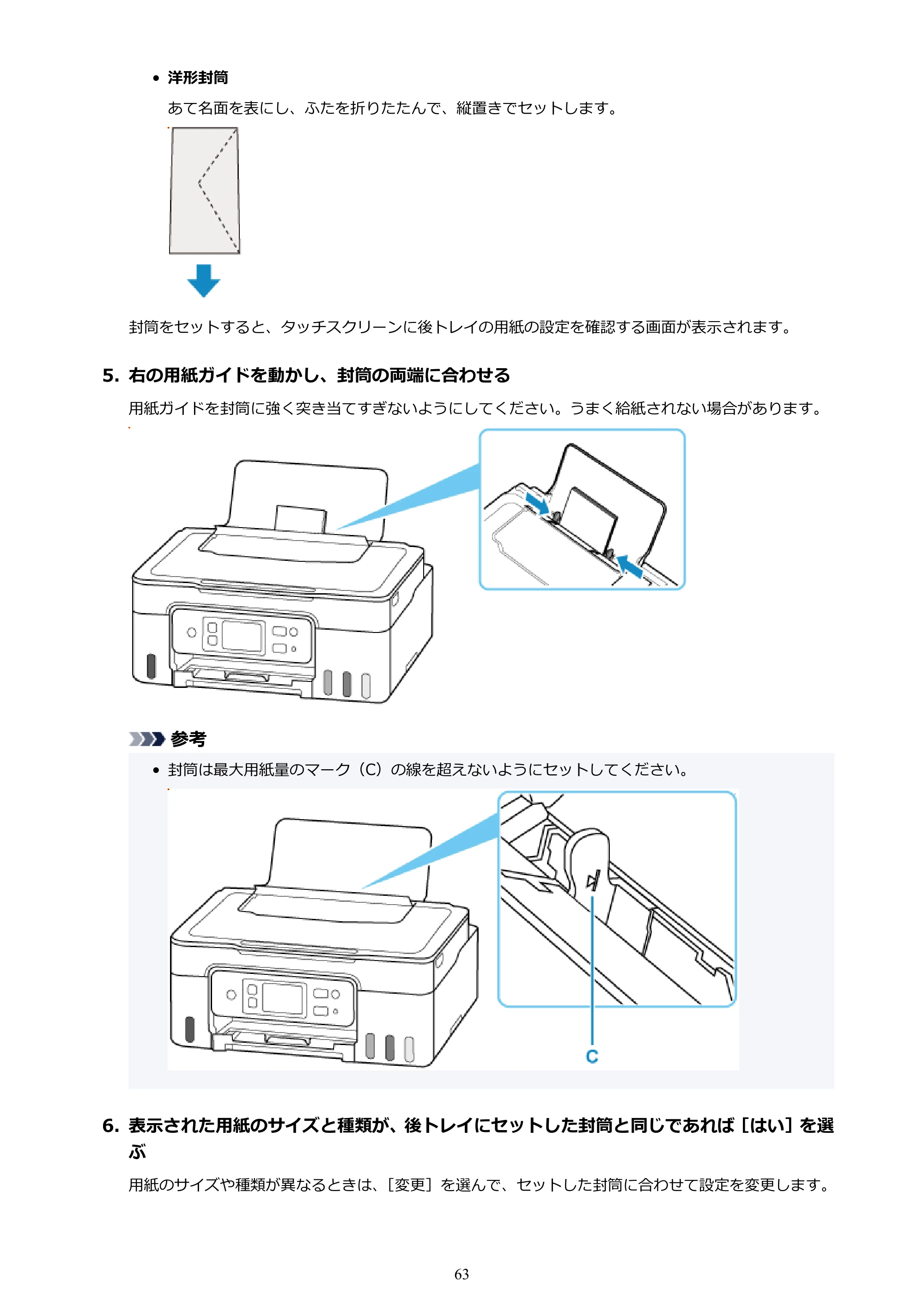 • 洋形封筒

あて名面を表にし、ふたを折りたたんで、縦置きでセットします。

封筒をセットすると、タッチスクリーンに後トレイの用紙の設定を確認する画面が表示されます。

5. 右の用紙ガイドを動かし、封筒の両端に合わせる

用紙ガイドを封筒に強く突き当てすぎないようにしてください。うまく給紙されない場合があります。

参考

• 封筒は最大用紙量のマーク（C）の線を超えないようにセットしてください。

C

6. 表示された用紙のサイズと種類が、後トレイにセットした封筒と同じであれば［はい］を選ぶ

用紙のサイズや種類が異なるときは、［変更］を選んで、セットした封筒に合わせて設定を変更します。

63