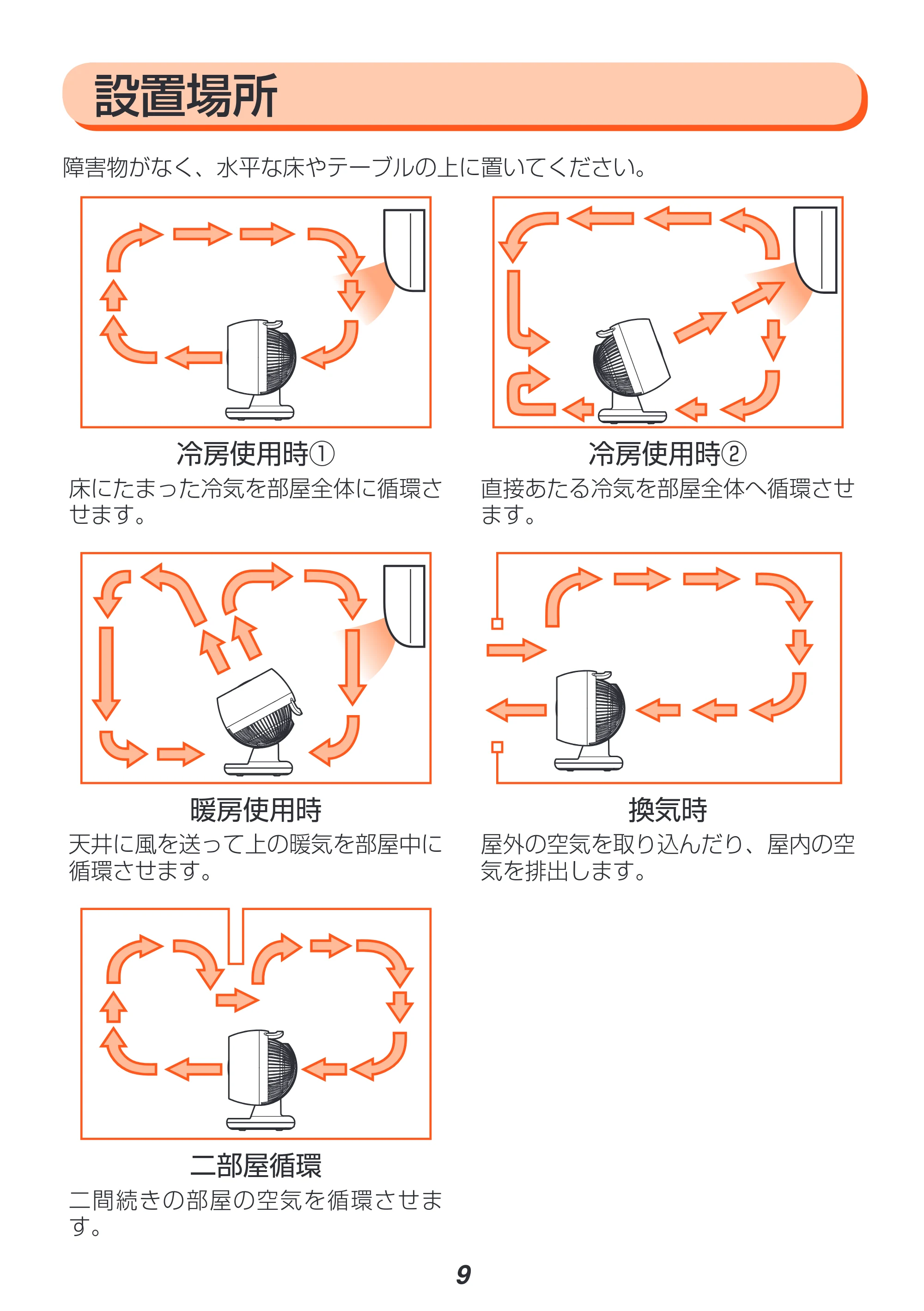 設置場所

障害物がなく、水平な床やテーブルの上に置いてください。

冷房使用時①

床にたまった冷気を部屋全体に循環させます。

冷房使用時②

直接あたる冷気を部屋全体へ循環させます。

暖房使用時

天井に風を送って上の暖気を部屋中に循環させます。

換気時

屋外の空気を取り込んだり、屋内の空気を排出します。

二部屋循環

二間続きの部屋の空気を循環させます。

9