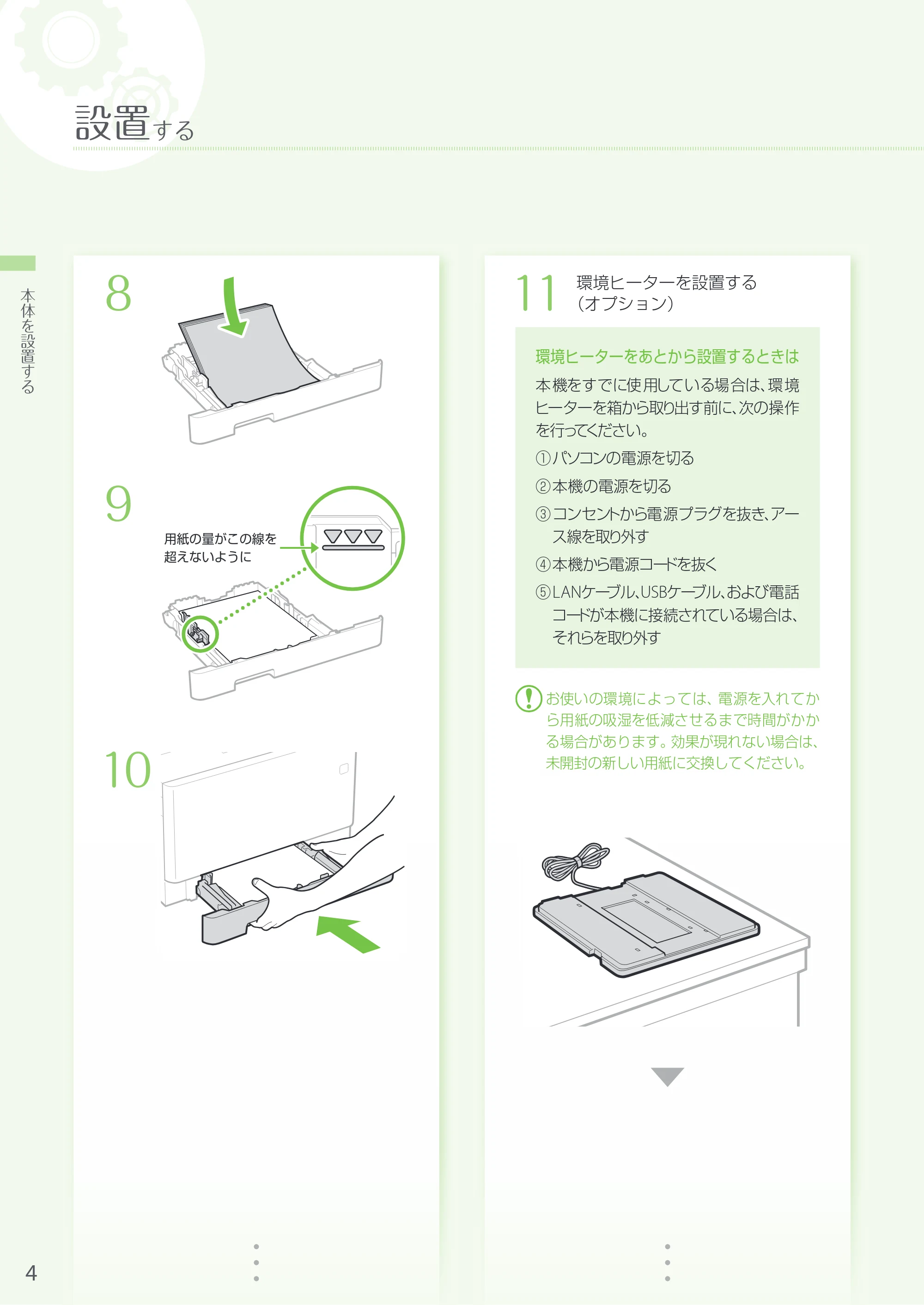 設置する

本体を設置する

8

9

用紙の量がこの線を
超えないように

10

11 環境ヒーターを設置する
(オプション)

環境ヒーターをあとから設置するときは

本機をすでに使用している場合は、環境ヒーターを箱から取り出す前に、次の操作を行ってください。

①パソコンの電源を切る

②本機の電源を切る

③コンセントから電源プラグを抜き、アース線を取り外す

④本機から電源コードを抜く

⑤LANケーブル、USBケーブル、および電話コードが本機に接続されている場合は、それらを取り外す

お使いの環境によっては、電源を入れてから用紙の吸湿を低減させるまで時間がかかる場合があります。効果が現れない場合は、未開封の新しい用紙に交換してください。

4