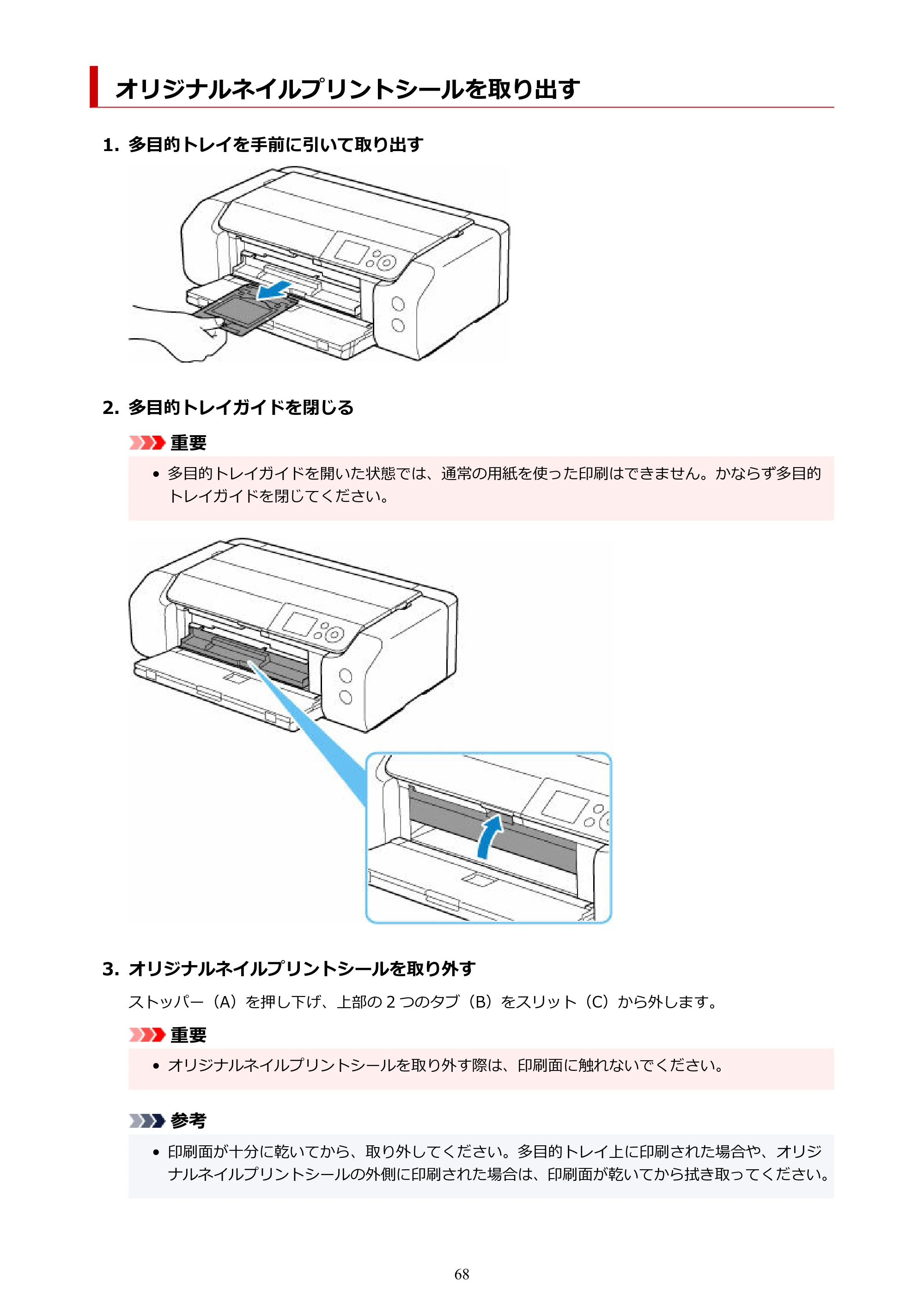 オリジナルネイルプリントシールを取り出す

1. 多目的トレイを手前に引いて取り出す

2. 多目的トレイガイドを閉じる

重要

• 多目的トレイガイドを開いた状態では、通常の用紙を使った印刷はできません。かならず多目的トレイガイドを閉じてください。

3. オリジナルネイルプリントシールを取り外す

ストッパー（A）を押し下げ、上部の2つのタブ（B）をスリット（C）から外します。

重要

• オリジナルネイルプリントシールを取り外す際は、印刷面に触れないでください。

参考

• 印刷面が十分に乾いてから、取り外してください。多目的トレイ上に印刷された場合や、オリジナルネイルプリントシールの外側に印刷された場合は、印刷面が乾いてから拭き取ってください。

68