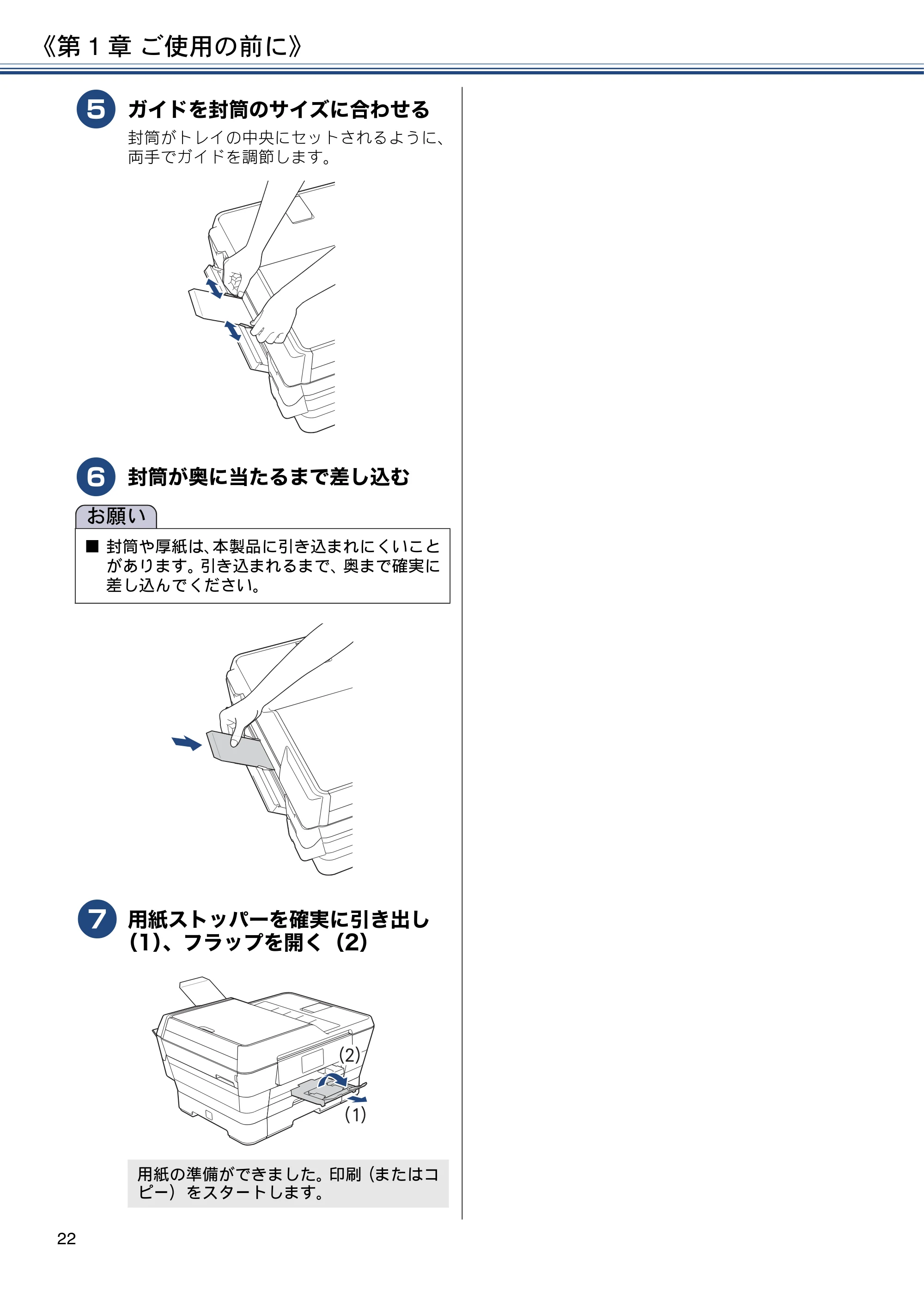 《第1章 ご使用の前に》

5 ガイドを封筒のサイズに合わせる

封筒がトレイの中央にセットされるように、両手でガイドを調節します。

6 封筒が奥に当たるまで差し込む

お願い

■ 封筒や厚紙は、本製品に引き込まれにくいことがあります。引き込まれるまで、奥まで確実に差し込んでください。

7 用紙ストッパーを確実に引き出し(1)、フラップを開く(2)

(2)

(1)

用紙の準備ができました。印刷(またはコピー)をスタートします。

22