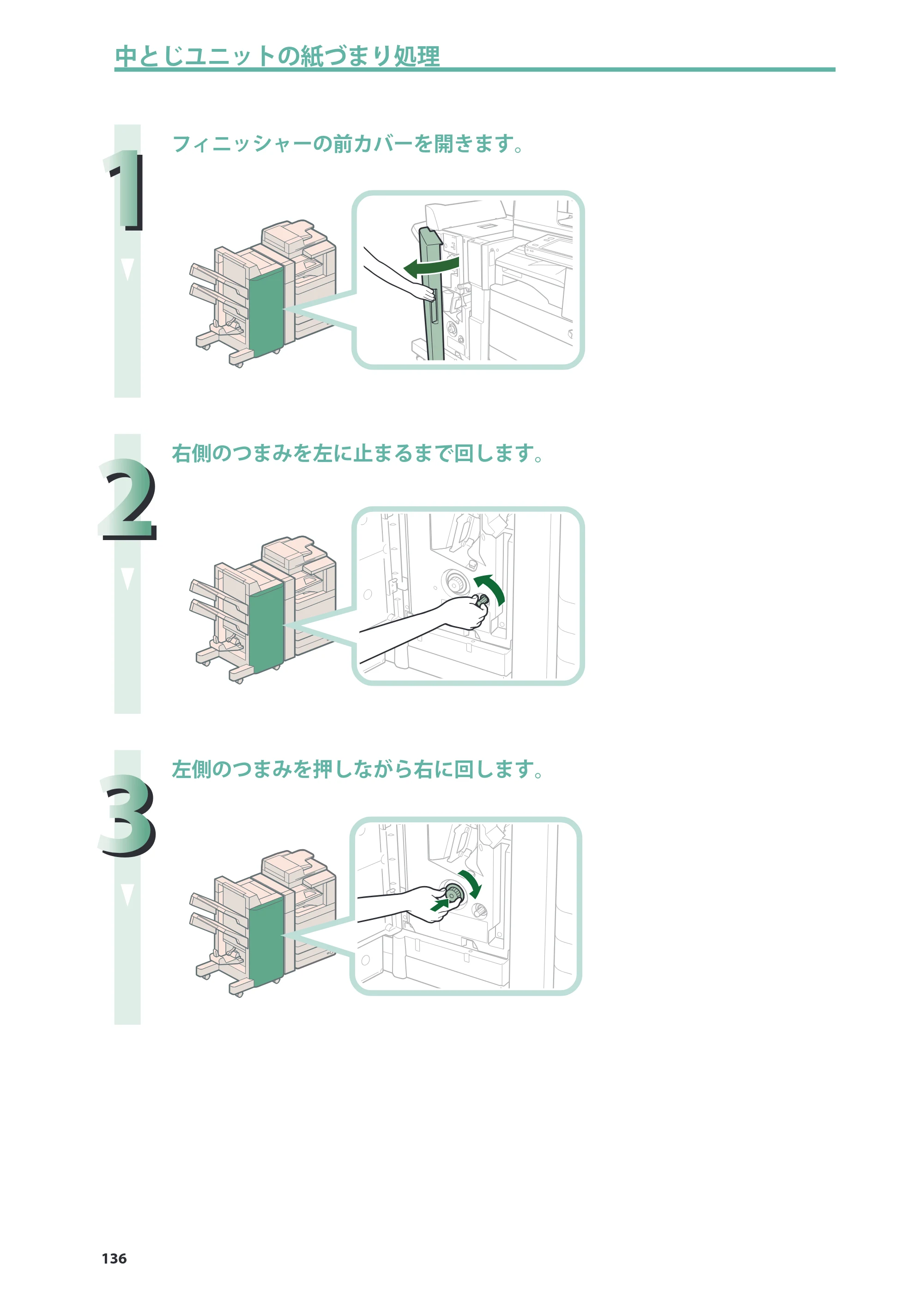 中とじユニットの紙づまり処理

1

フィニッシャーの前カバーを開きます。

2

右側のつまみを左に止まるまで回します。

3

左側のつまみを押しながら右に回します。

136