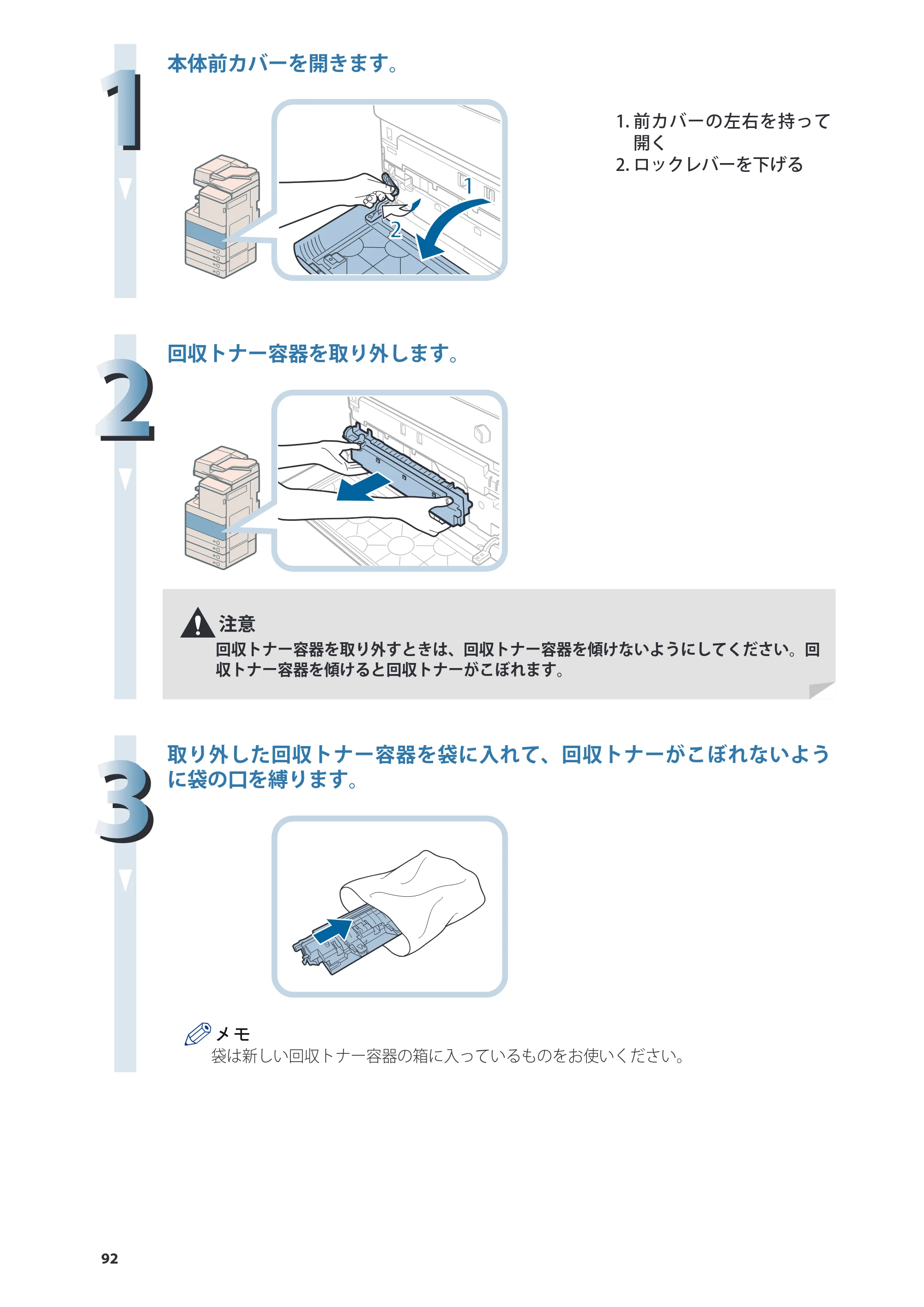 1

本体前カバーを開きます。

1

2

1.前カバーの左右を持って開く
2.ロックレバーを下げる

2

回収トナー容器を取り外します。

注意
回収トナー容器を取り外すときは、回収トナー容器を傾けないようにしてください。回収トナー容器を傾けると回収トナーがこぼれます。

3

取り外した回収トナー容器を袋に入れて、回収トナーがこぼれないように袋の口を縛ります。

メモ
袋は新しい回収トナー容器の箱に入っているものをお使いください。

92