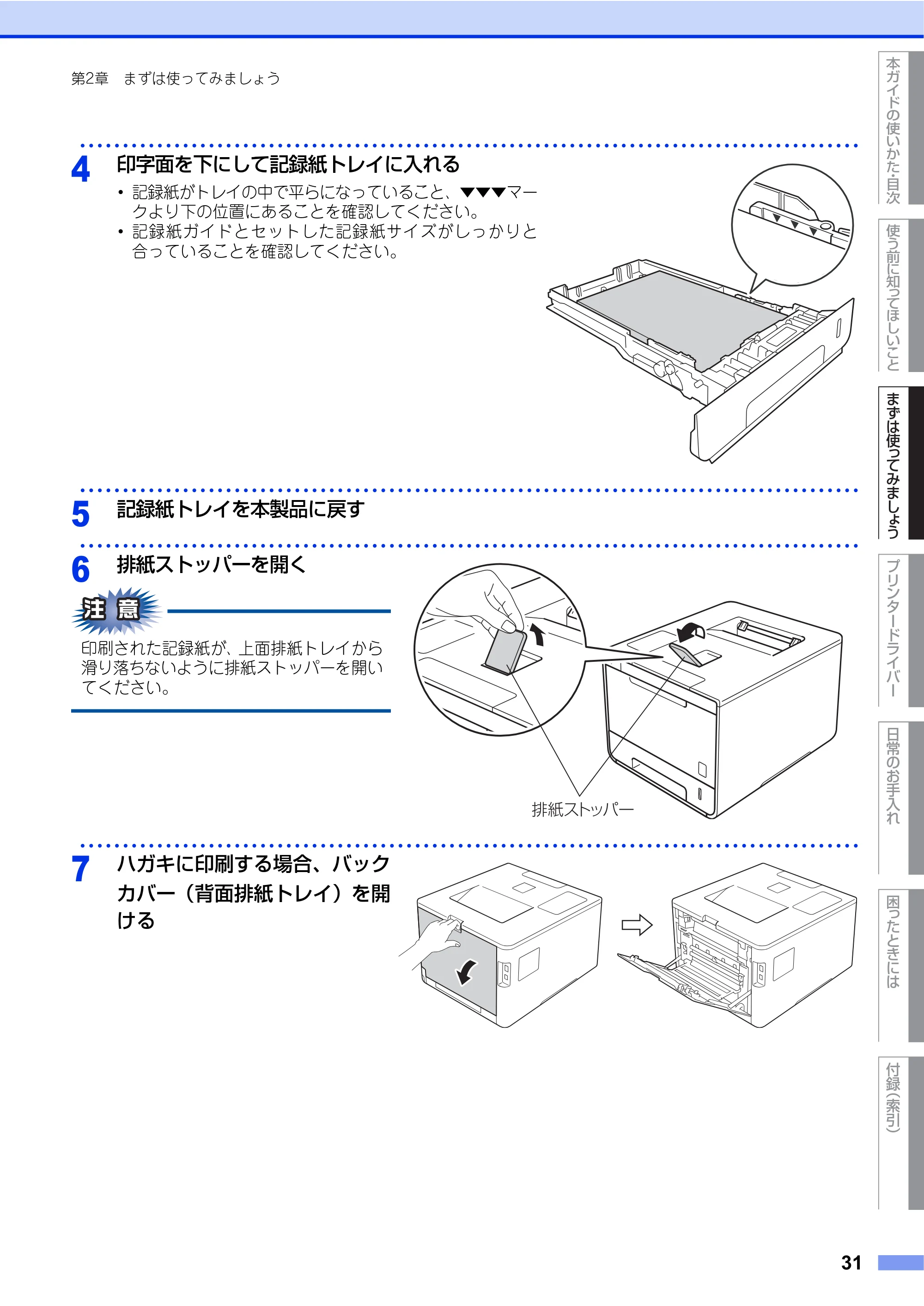 第2章 まずは使ってみましょう

4 印字面を下にして記録紙トレイに入れる

• 記録紙がトレイの中で平らになっていること、▼▼▼マークより下の位置にあることを確認してください。
• 記録紙ガイドとセットした記録紙サイズがしっかりと合っていることを確認してください。

5 記録紙トレイを本製品に戻す

6 排紙ストッパーを開く

注意

印刷された記録紙が、上面排紙トレイから滑り落ちないように排紙ストッパーを開いてください。

排紙ストッパー

7 ハガキに印刷する場合、バックカバー（背面排紙トレイ）を開ける

本ガイドの使いかた・目次

使う前に知ってほしいこと

まずは使ってみましょう

プリンタードライバー

日常のお手入れ

困ったときには

付録（索引）

31