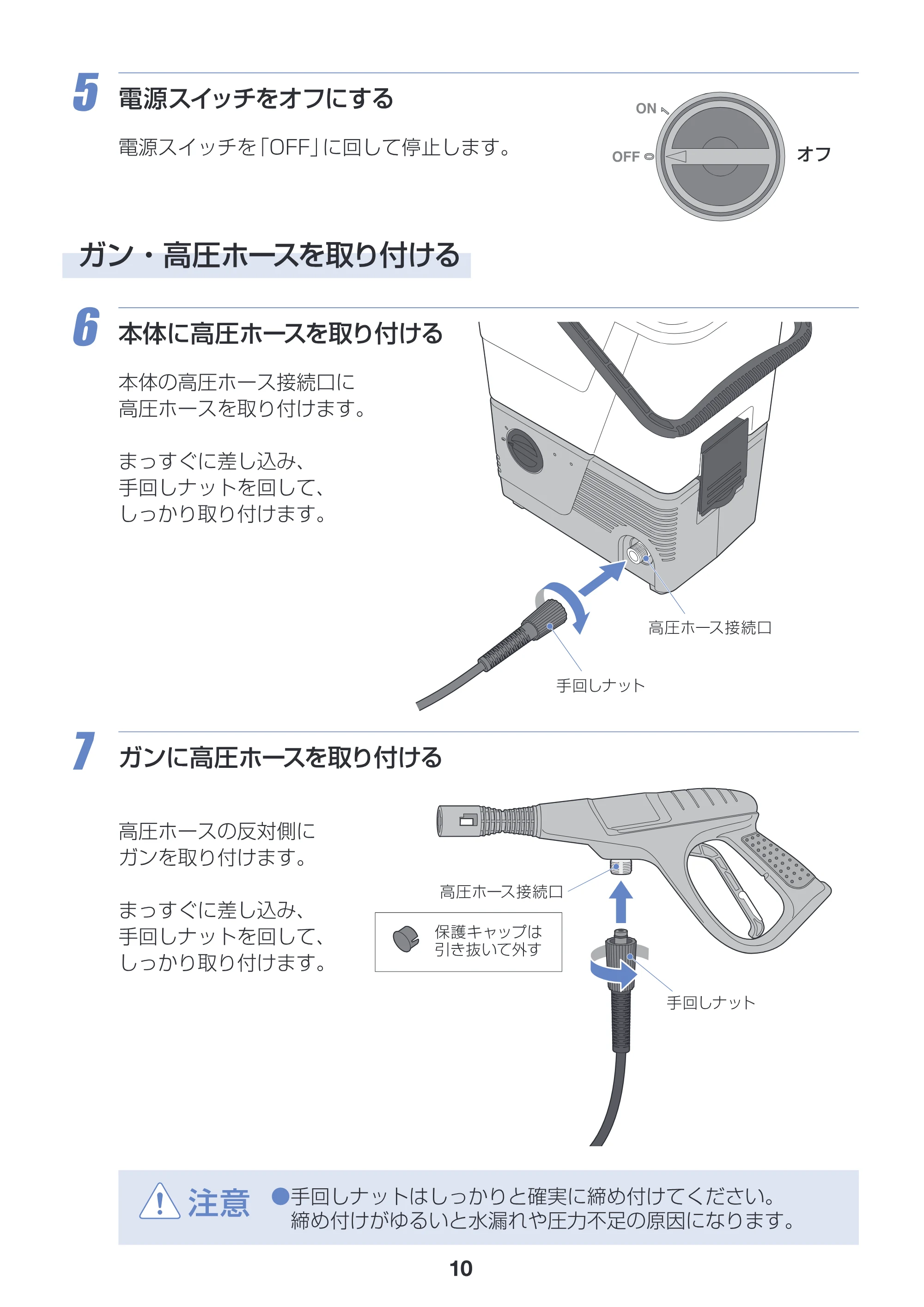 5 電源スイッチをオフにする

電源スイッチを「OFF」に回して停止します。

ON
OFF
オフ

ガン・高圧ホースを取り付ける

6 本体に高圧ホースを取り付ける

本体の高圧ホース接続口に
高圧ホースを取り付けます。

まっすぐに差し込み、
手回しナットを回して、
しっかり取り付けます。

高圧ホース接続口
手回しナット

7 ガンに高圧ホースを取り付ける

高圧ホースの反対側に
ガンを取り付けます。

まっすぐに差し込み、
手回しナットを回して、
しっかり取り付けます。

高圧ホース接続口
保護キャップは
引き抜いて外す
手回しナット

注意 ●手回しナットはしっかりと確実に締め付けてください。
締め付けがゆるいと水漏れや圧力不足の原因になります。

10