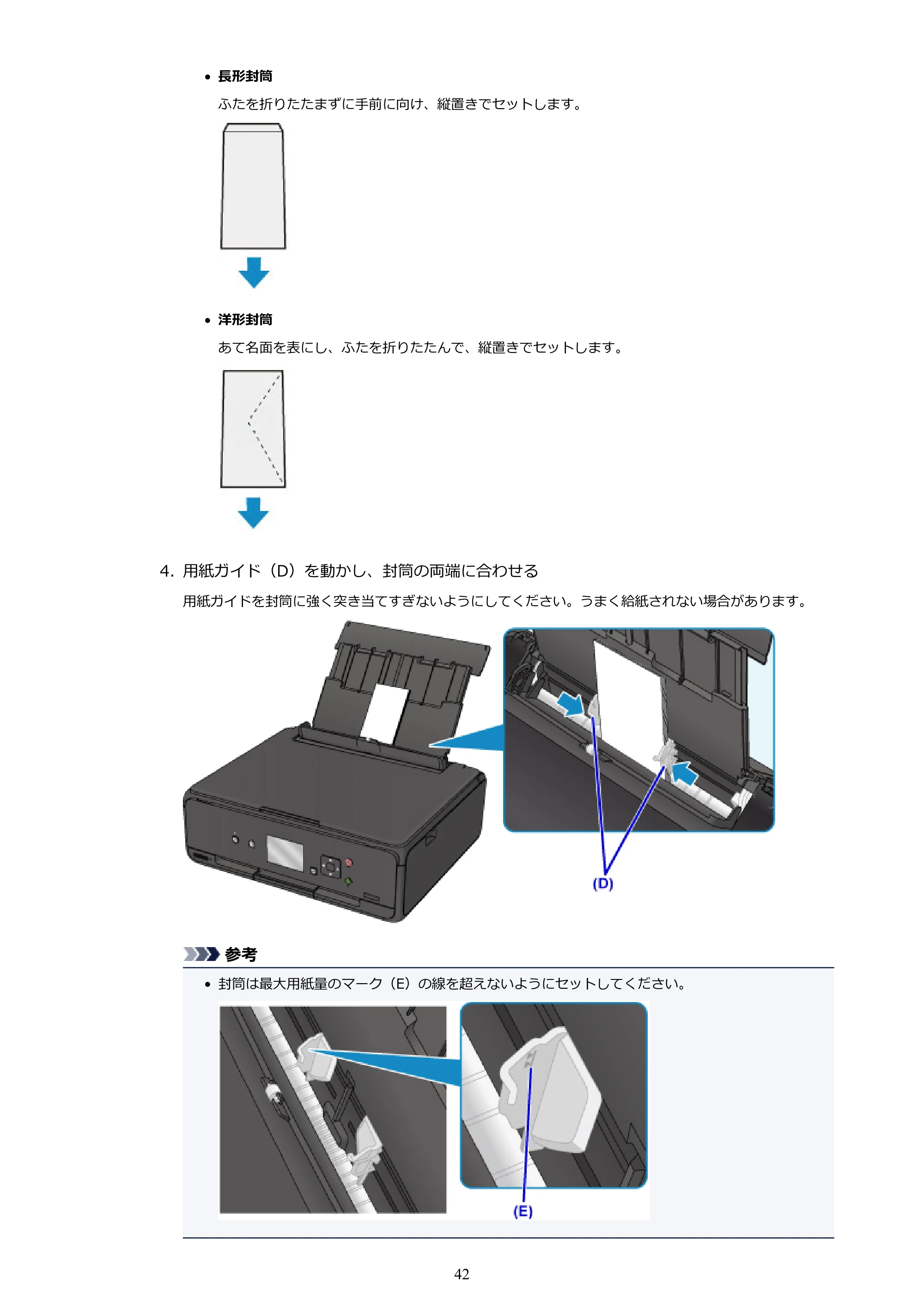 • 長形封筒

ふたを折りたたまずに手前に向け、縦置きでセットします。

• 洋形封筒

あて名面を表にし、ふたを折りたたんで、縦置きでセットします。

4. 用紙ガイド（D）を動かし、封筒の両端に合わせる

用紙ガイドを封筒に強く突き当てすぎないようにしてください。うまく給紙されない場合があります。

(D)

参考

• 封筒は最大用紙量のマーク（E）の線を超えないようにセットしてください。

(E)

42